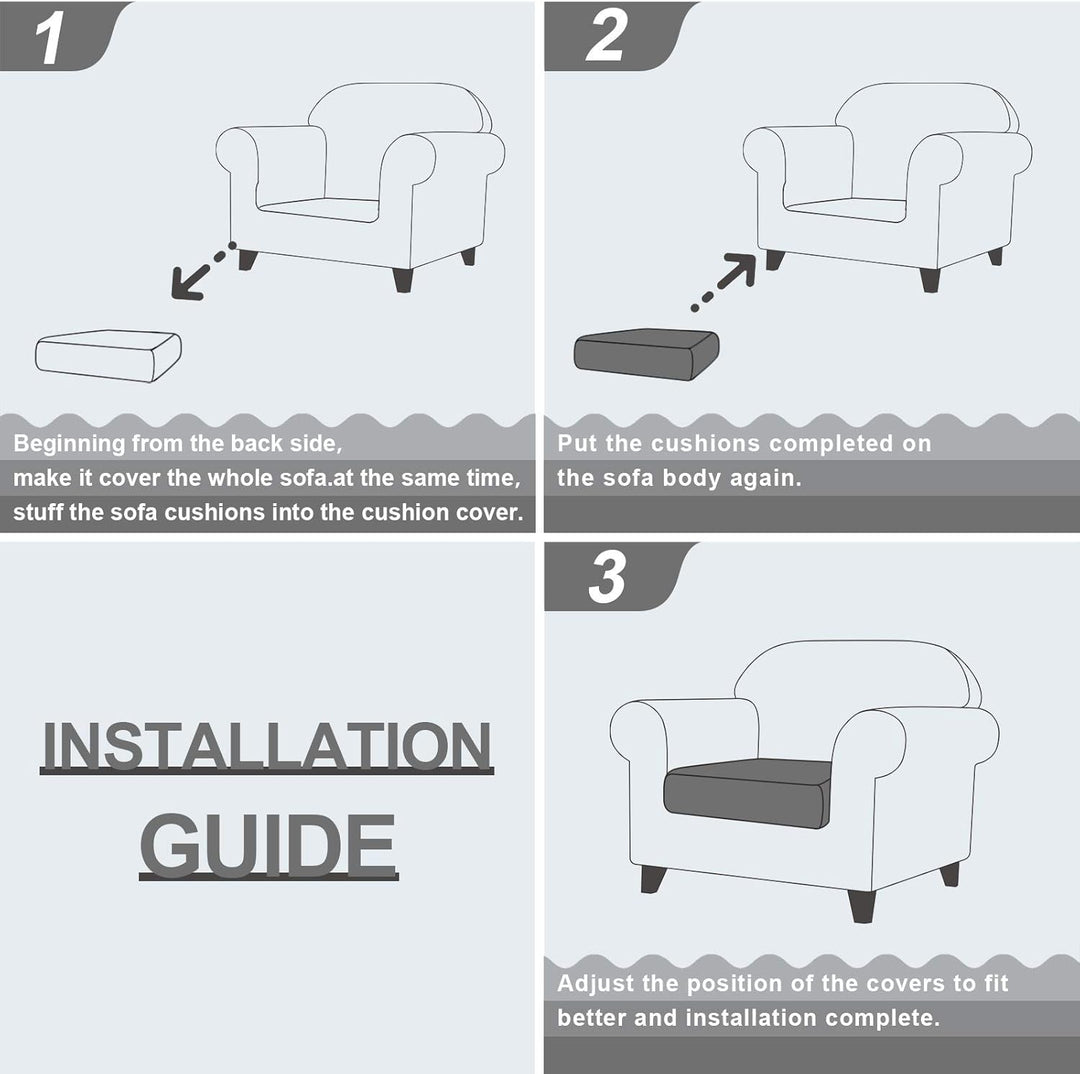 1

Beginning from the back side, make it cover the whole sofa.at the same time, stuff the sofa cushions into the cushion cover.

2

Put the cushions completed on the sofa body again.

INSTALLATION GUIDE

3

Adjust the position of the covers to fit better and installation complete.