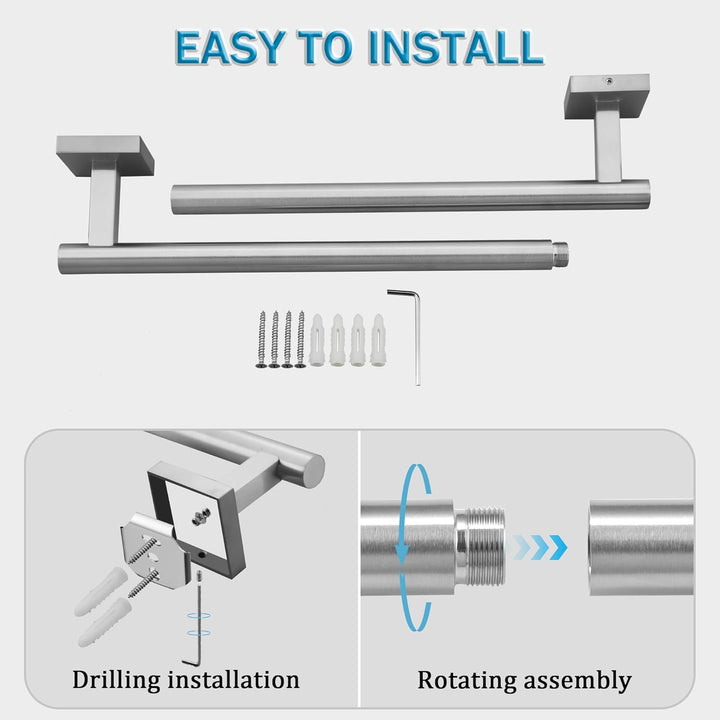 EASY TO INSTALL

Drilling installation

Rotating assembly