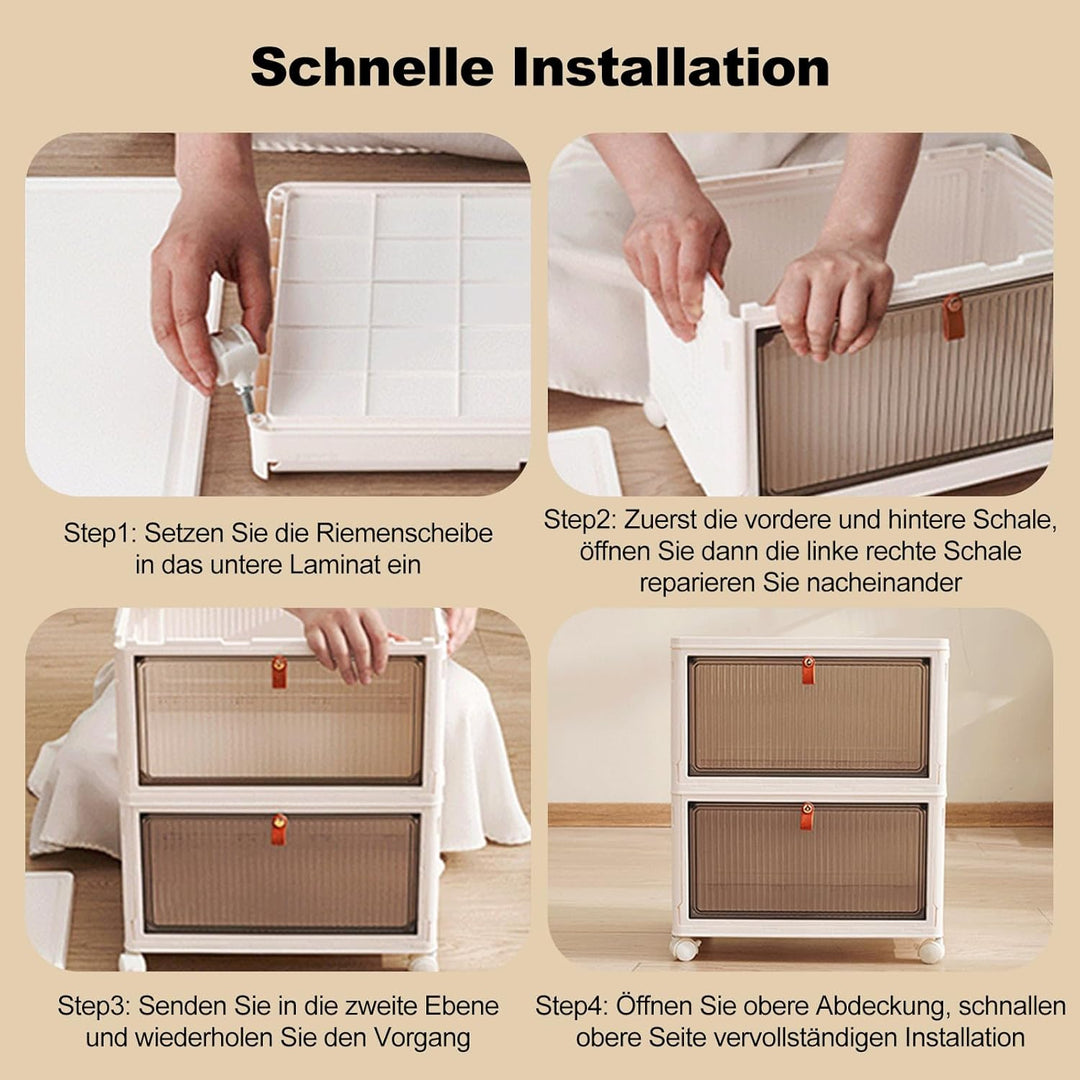 Schnelle Installation

Step1: Setzen Sie die Riemenscheibe in das untere Laminat ein

Step2: Zuerst die vordere und hintere Schale, öffnen Sie dann die linke rechte Schale reparieren Sie nacheinander

Step3: Senden Sie in die zweite Ebene und wiederholen Sie den Vorgang

Step4: Öffnen Sie obere Abdeckung, schnallen obere Seite vervollständigen Installation