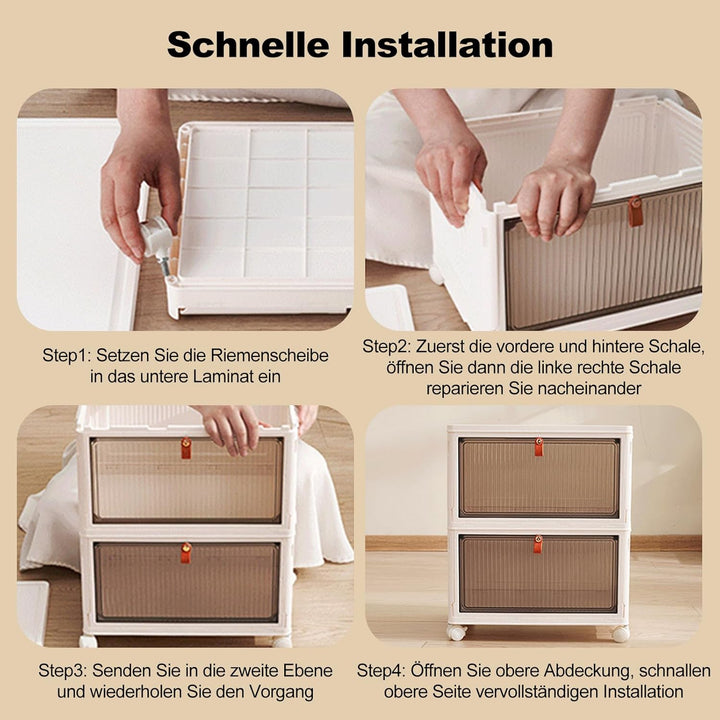 Schnelle Installation

Step1: Setzen Sie die Riemenscheibe in das untere Laminat ein

Step2: Zuerst die vordere und hintere Schale, öffnen Sie dann die linke rechte Schale reparieren Sie nacheinander

Step3: Senden Sie in die zweite Ebene und wiederholen Sie den Vorgang

Step4: Öffnen Sie obere Abdeckung, schnallen obere Seite vervollständigen Installation