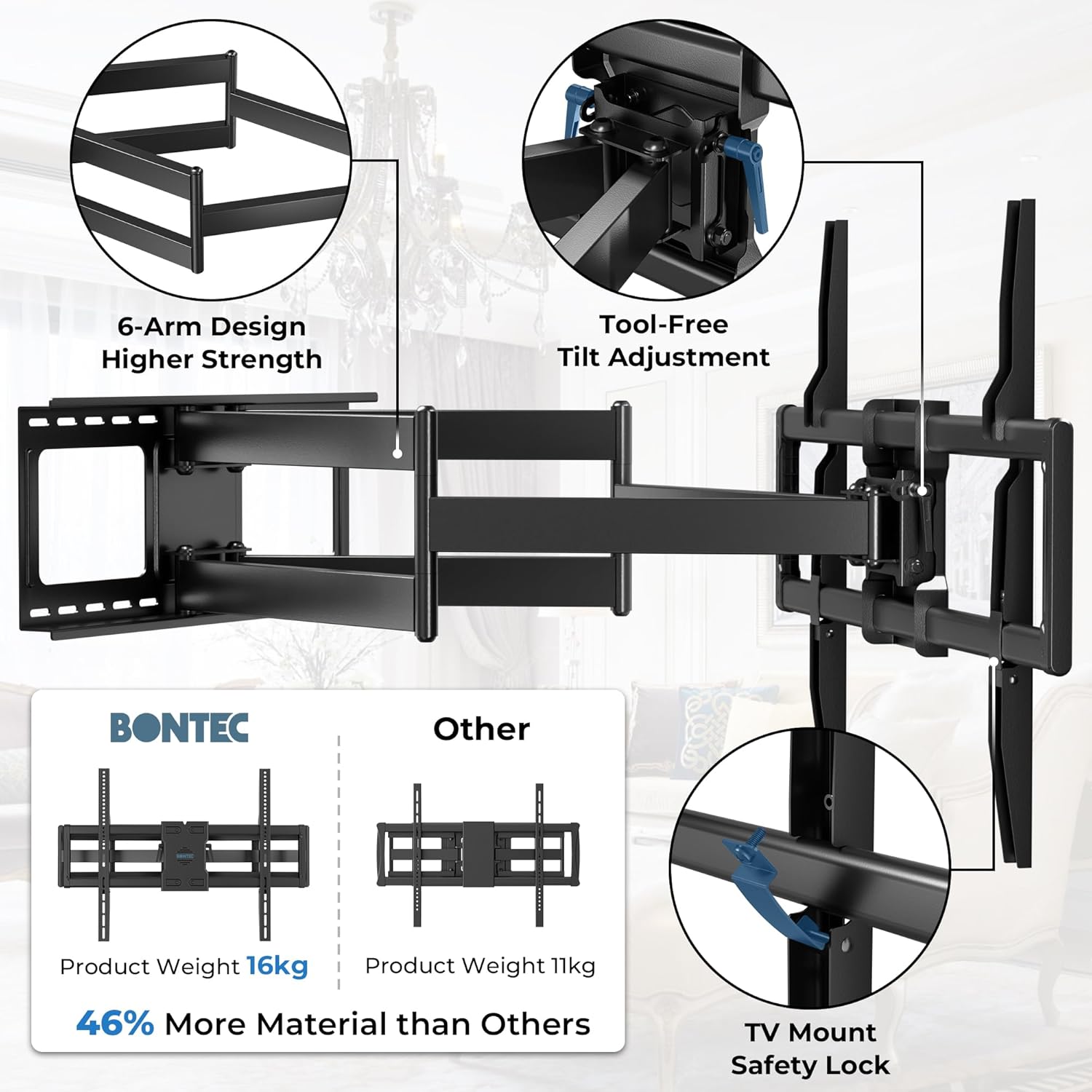 6-Arm Design
Higher Strength

Tool-Free
Tilt Adjustment

BONTEC

BONTEC

Product Weight 16kg

Other

Product Weight 11kg

46% More Material than Others

TV Mount
Safety Lock