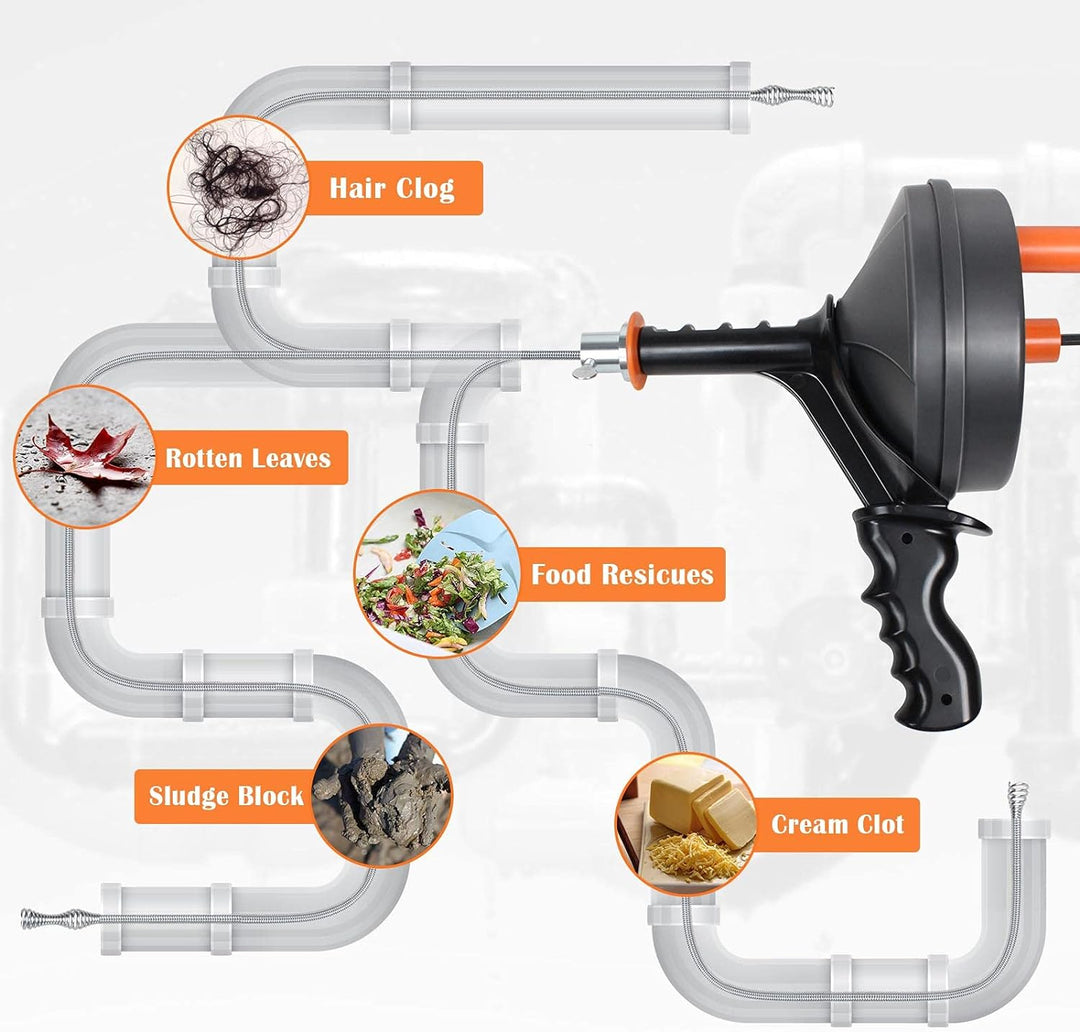 Hair Clog

Rotten Leaves

Food Resicues

Sludge Block

Cream Clot