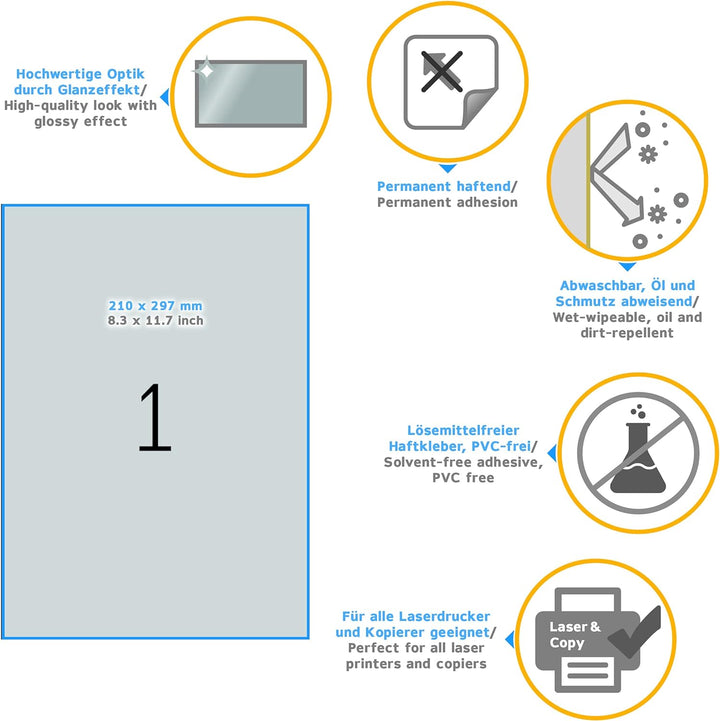 Hochwertige Optik durch Glanzeffekt/ High-quality look with glossy effect

Permanent haftend/ Permanent adhesion

Abwaschbar, Öl und Schmutz abweisend/ Wet-wipeable, oil and dirt-repellent

210 x 297 mm
8.3 x 11.7 inch

1

Lösemittelfreier Haftkleber, PVC-frei/ Solvent-free adhesive, PVC free

Für alle Laserdrucker und Kopierer geeignet/ Perfect for all laser printers and copiers

Laser & Copy