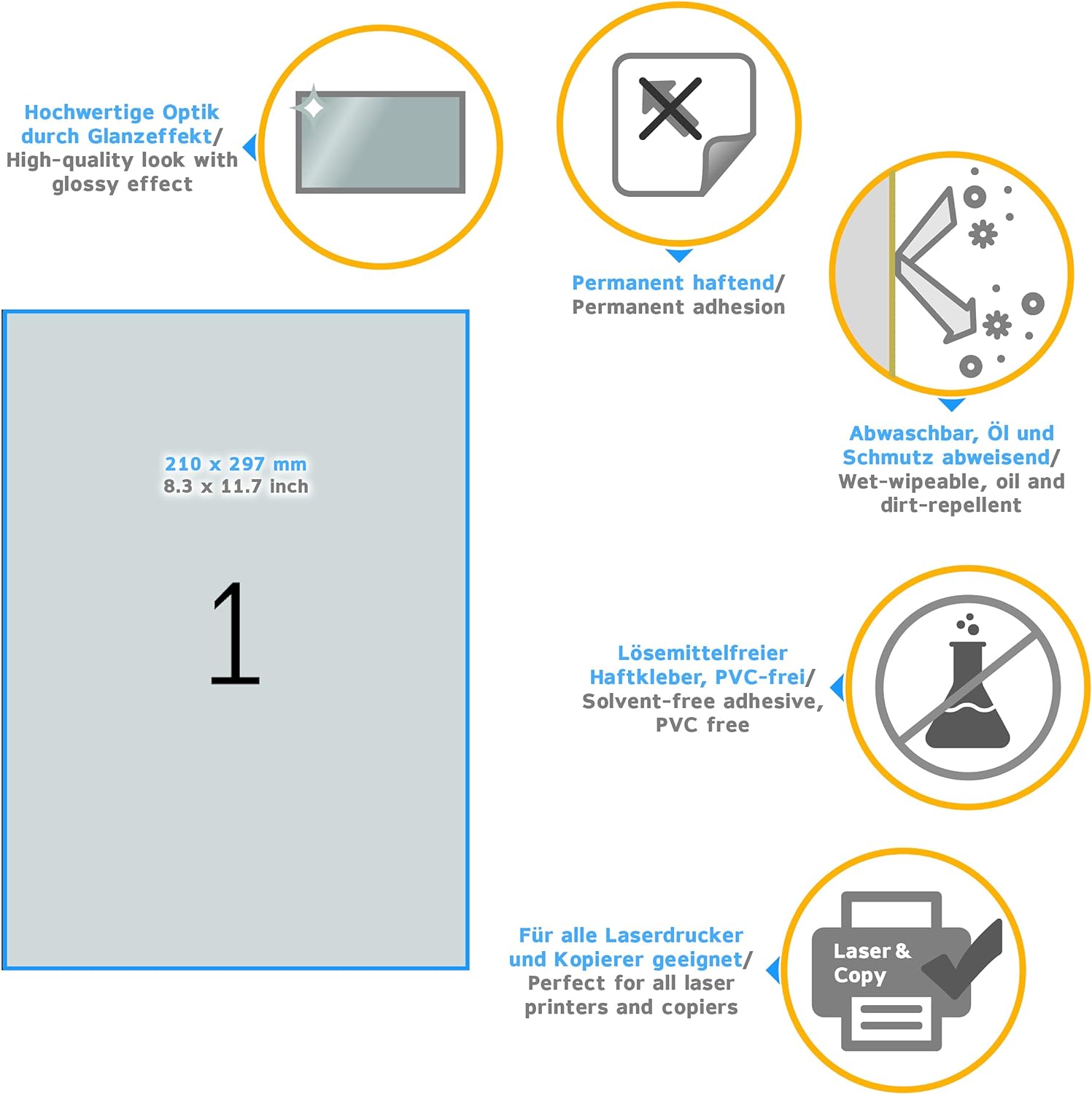 Hochwertige Optik durch Glanzeffekt/ High-quality look with glossy effect

Permanent haftend/ Permanent adhesion

Abwaschbar, Öl und Schmutz abweisend/ Wet-wipeable, oil and dirt-repellent

210 x 297 mm
8.3 x 11.7 inch

1

Lösemittelfreier Haftkleber, PVC-frei/ Solvent-free adhesive, PVC free

Für alle Laserdrucker und Kopierer geeignet/ Perfect for all laser printers and copiers

Laser & Copy