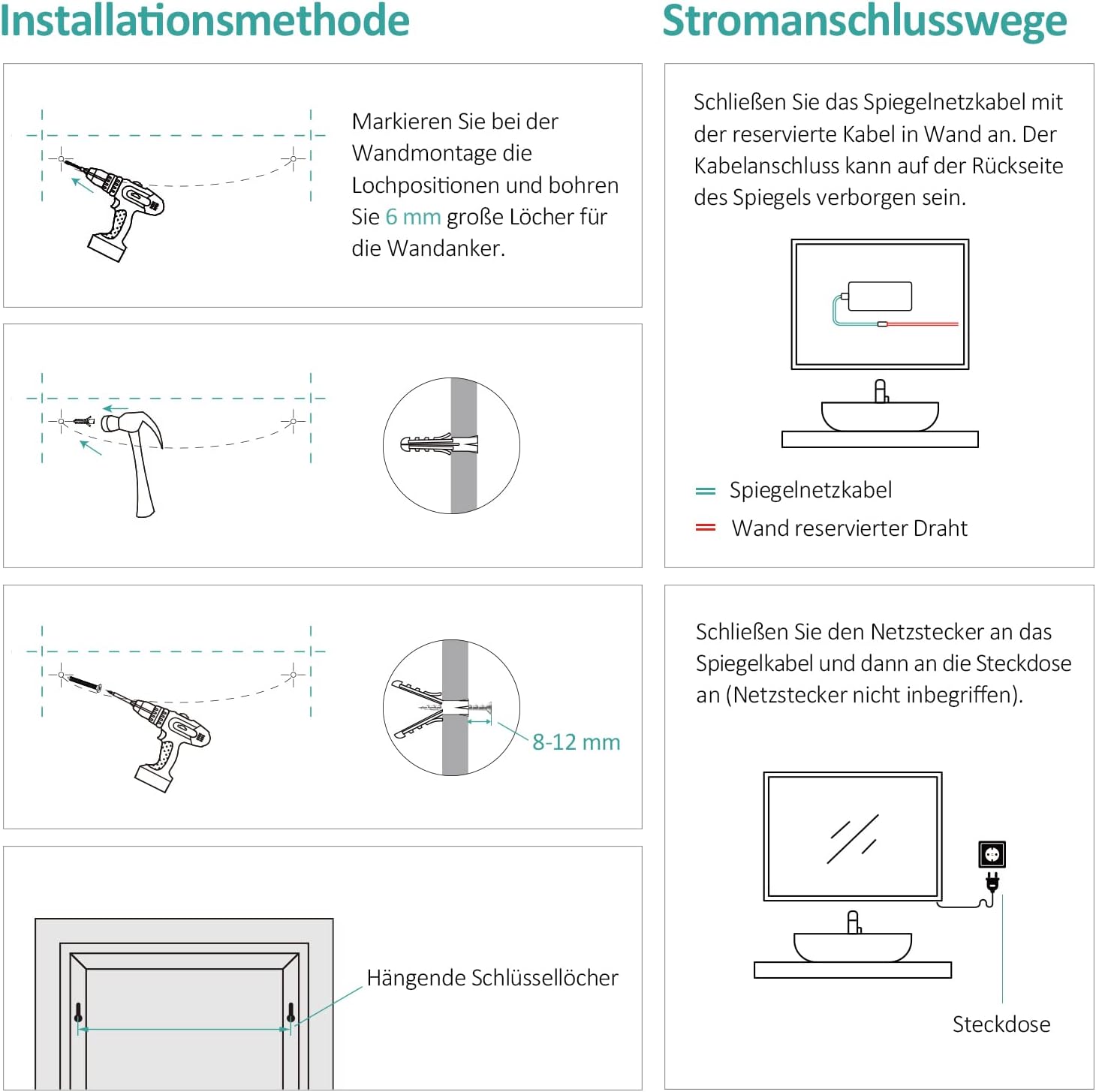 Installationsmethode

Markieren Sie bei der Wandmontage die Lochpositionen und bohren Sie 6 mm große Löcher für die Wandanker.

8-12 mm

Hängende Schlüssellöcher

Stromanschlusswege

Schließen Sie das Spiegelnetzkabel mit der reservierte Kabel in Wand an. Der Kabelanschluss kann auf der Rückseite des Spiegels verborgen sein.

Spiegelnetzkabel

Wand reservierter Draht

Schließen Sie den Netzstecker an das Spiegelkabel und dann an die Steckdose an (Netzstecker nicht inbegriffen).

Steckdose