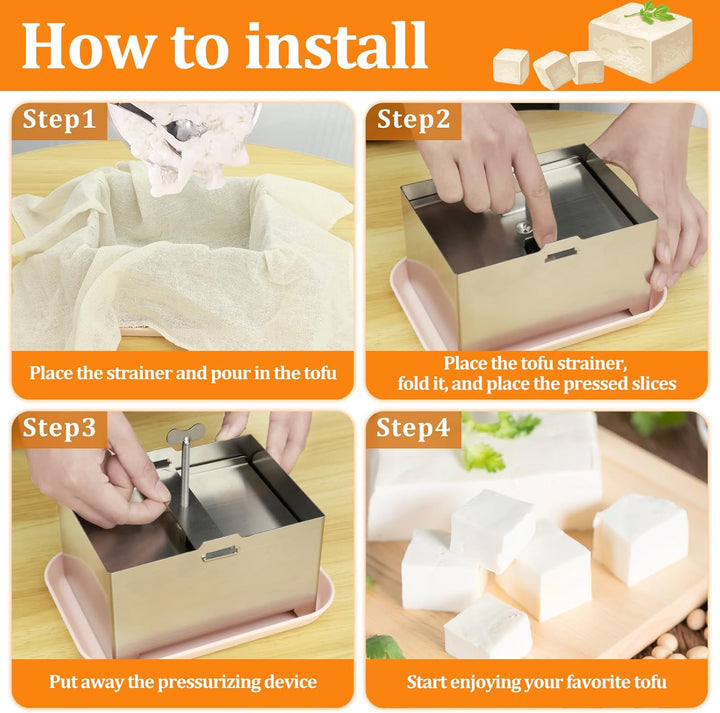 How to install

Step1

Place the strainer and pour in the tofu

Step2

Place the tofu strainer, fold it, and place the pressed slices

Step3

Put away the pressurizing device

Step4

Start enjoying your favorite tofu