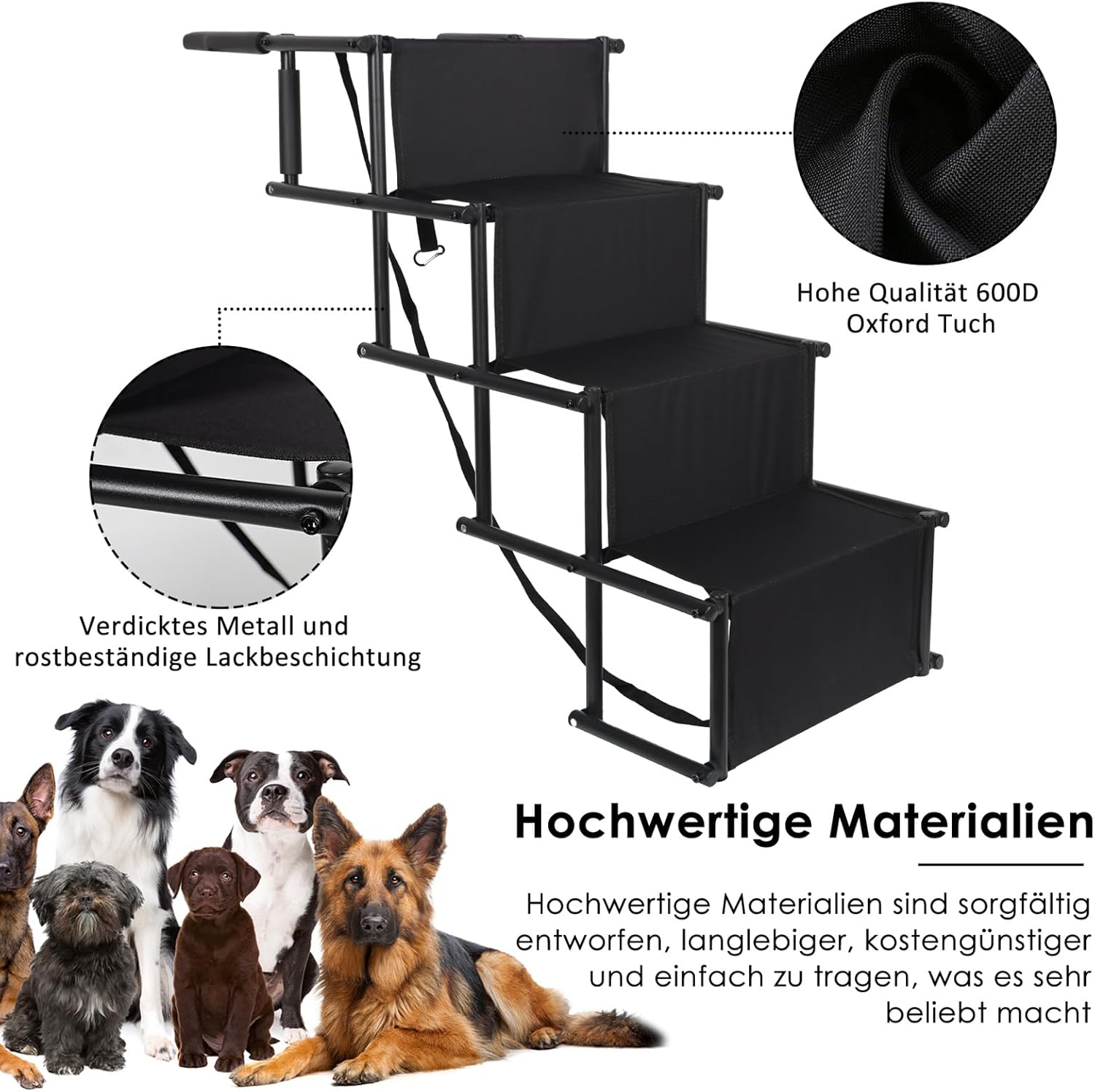 Hohe Qualität 600D Oxford Tuch

Verdicktes Metall und rostbeständige Lackbeschichtung

Hochwertige Materialien

Hochwertige Materialien sind sorgfältig entworfen, langlebiger, kostengünstiger und einfach zu tragen, was es sehr beliebt macht