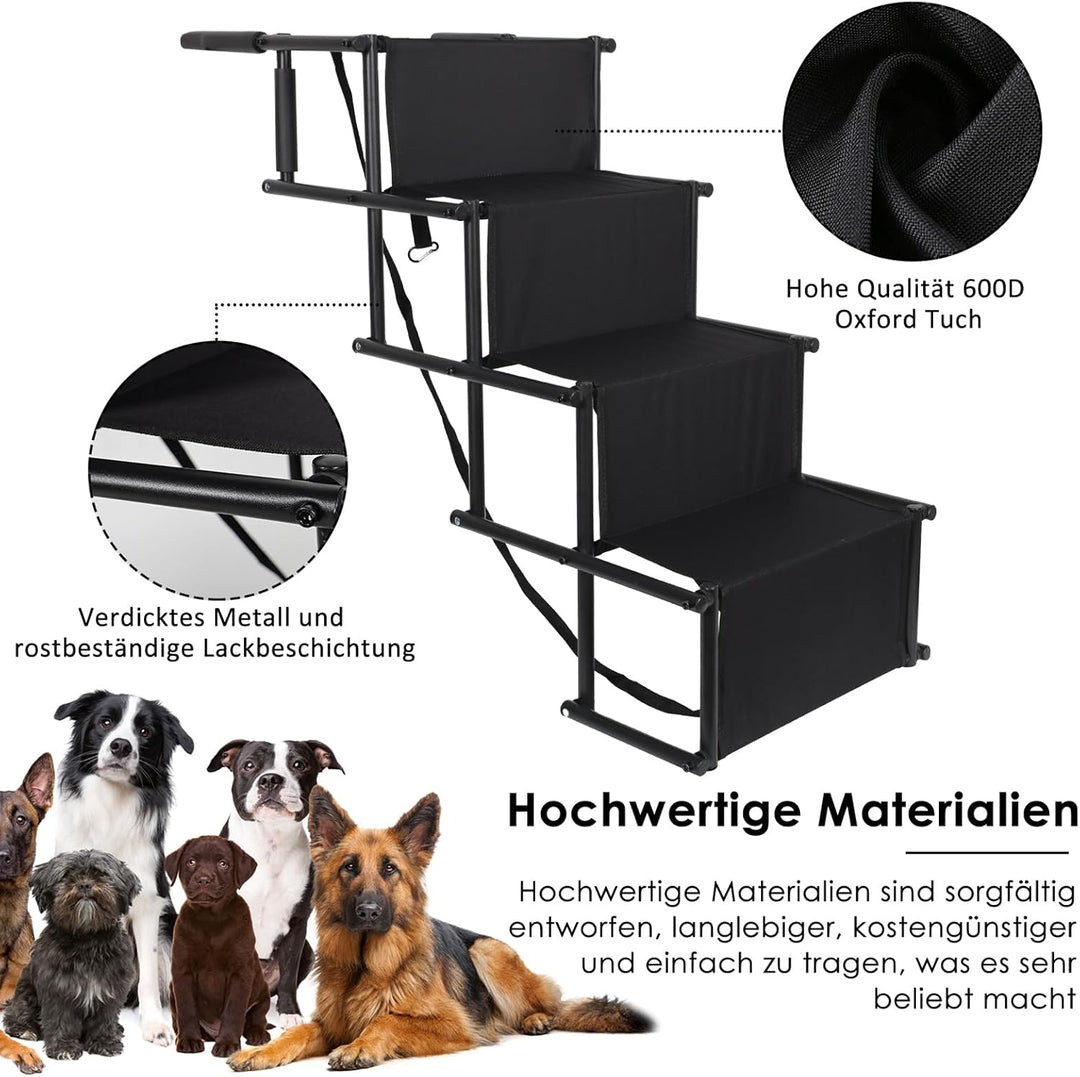 Hohe Qualität 600D Oxford Tuch

Verdicktes Metall und rostbeständige Lackbeschichtung

Hochwertige Materialien

Hochwertige Materialien sind sorgfältig entworfen, langlebiger, kostengünstiger und einfach zu tragen, was es sehr beliebt macht