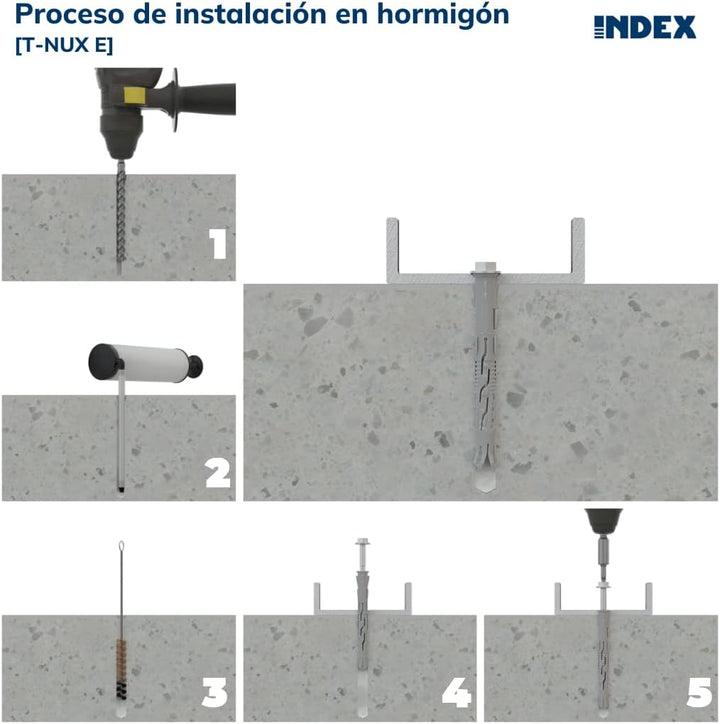 Proceso de instalación en hormigón
[T-NUX E]

INDEX

1

2

3

4

5