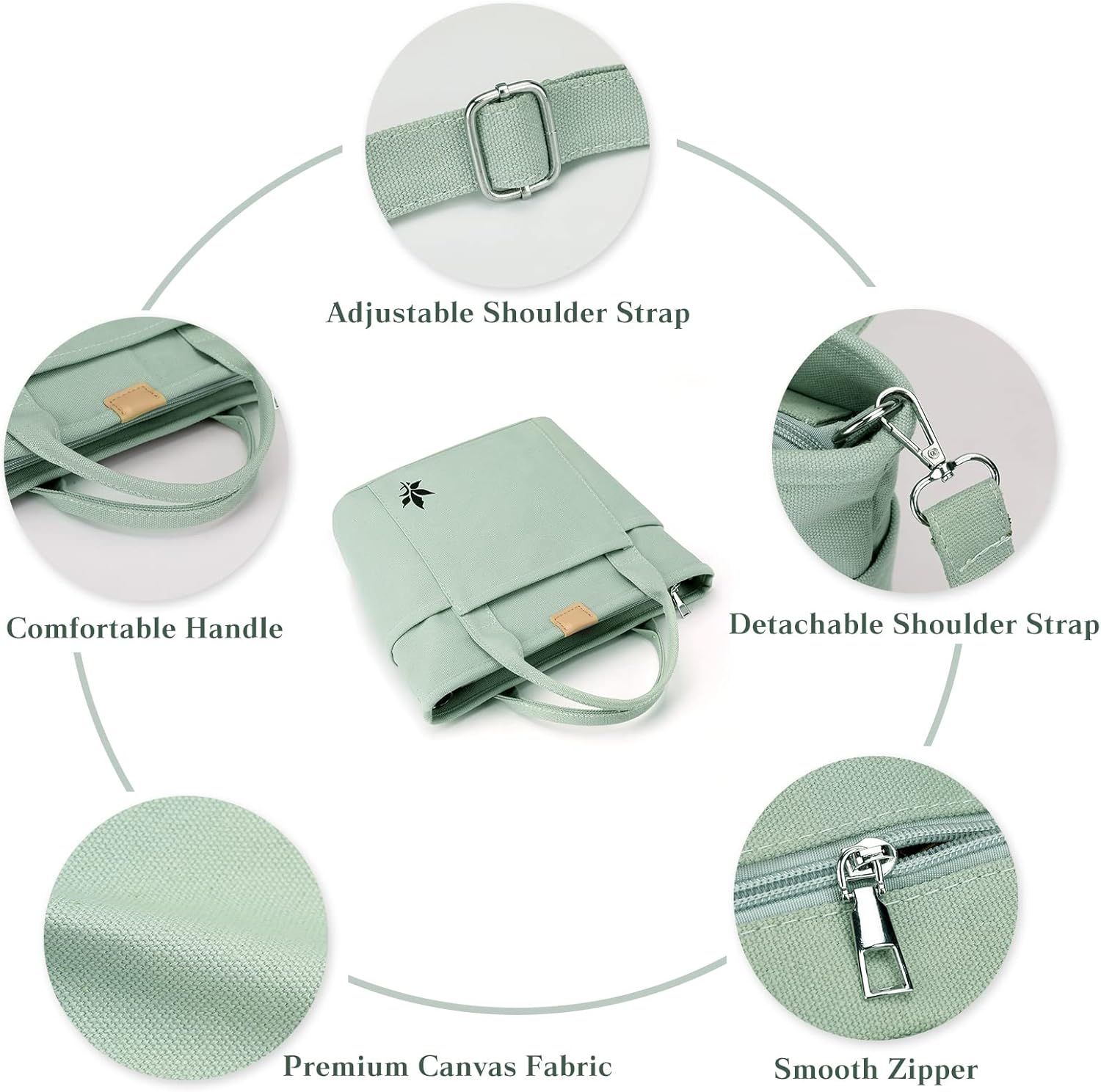 Adjustable Shoulder Strap

Comfortable Handle

Detachable Shoulder Strap

Premium Canvas Fabric

Smooth Zipper