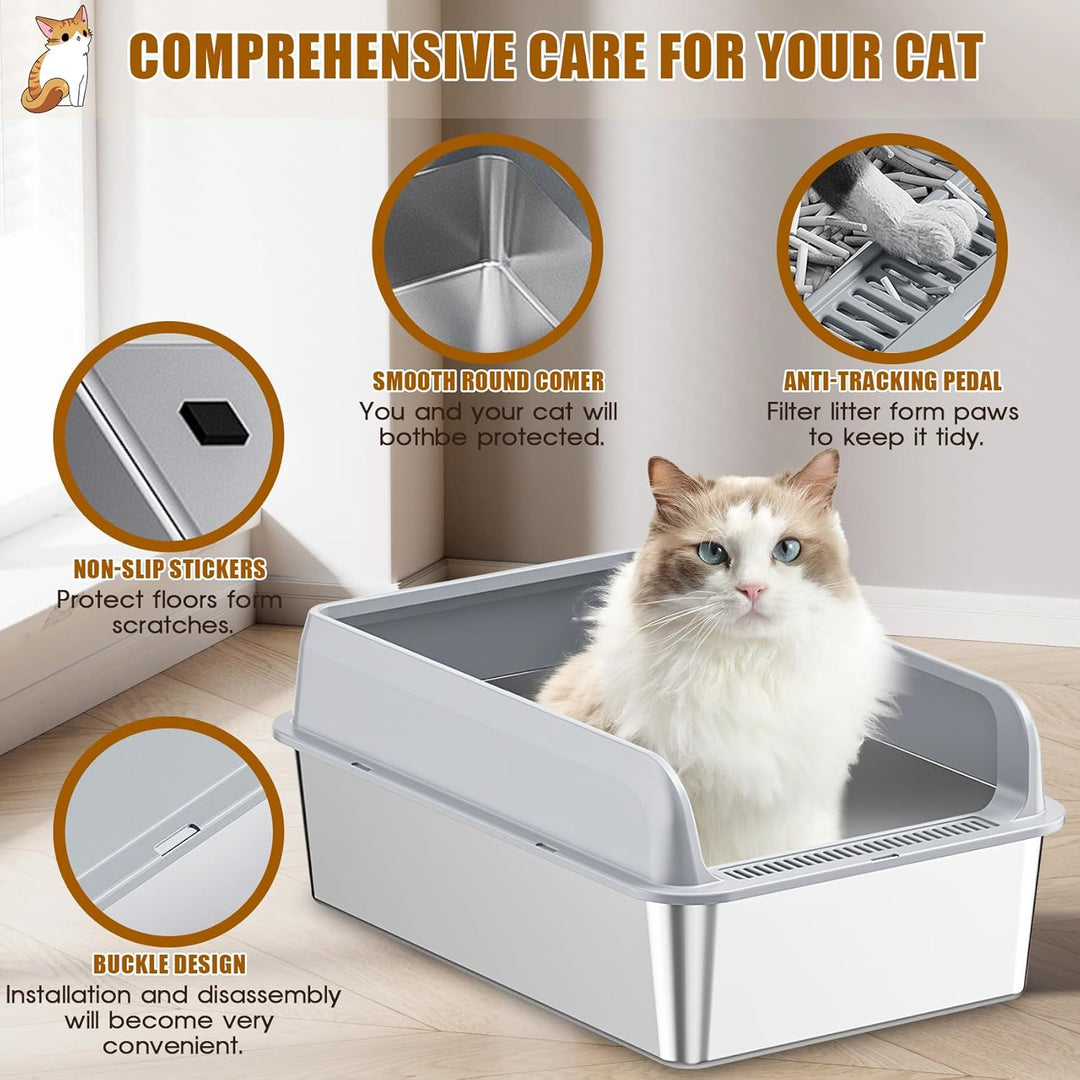 COMPREHENSIVE CARE FOR YOUR CAT

SMOOTH ROUND COMER
You and your cat will bothbe protected.

ANTI-TRACKING PEDAL
Filter litter form paws to keep it tidy.

NON-SLIP STICKERS
Protect floors form scratches.

BUCKLE DESIGN
Installation and disassembly will become very convenient.