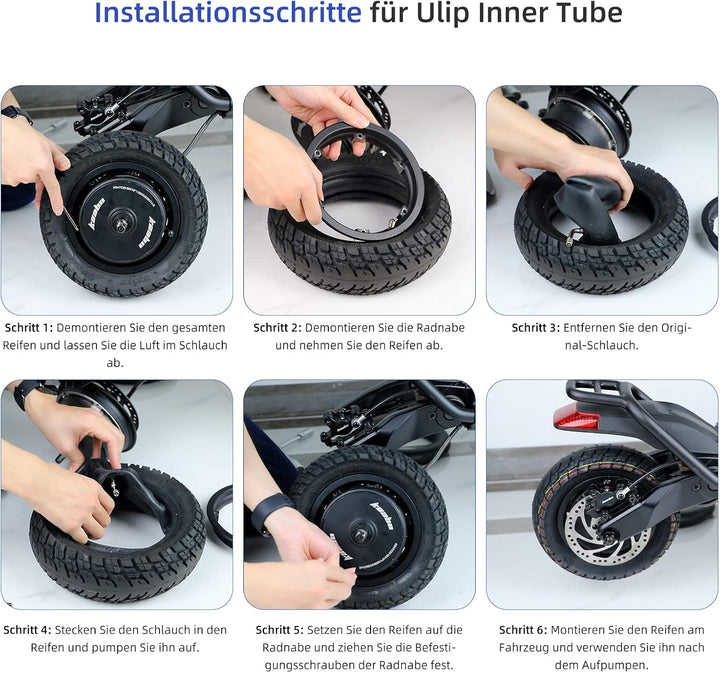 Installationsschritte für Ulip Inner Tube

Schritt 1: Demontieren Sie den gesamten Reifen und lassen Sie die Luft im Schlauch ab.

Schritt 2: Demontieren Sie die Radnabe und nehmen Sie den Reifen ab.

Schritt 3: Entfernen Sie den Original-Schlauch.

Schritt 4: Stecken Sie den Schlauch in den Reifen und pumpen Sie ihn auf.

Schritt 5: Setzen Sie den Reifen auf die Radnabe und ziehen Sie die Befestigungsschrauben der Radnabe fest.

Schritt 6: Montieren Sie den Reifen am Fahrzeug und verwenden Sie ihn nach dem Aufpumpen.