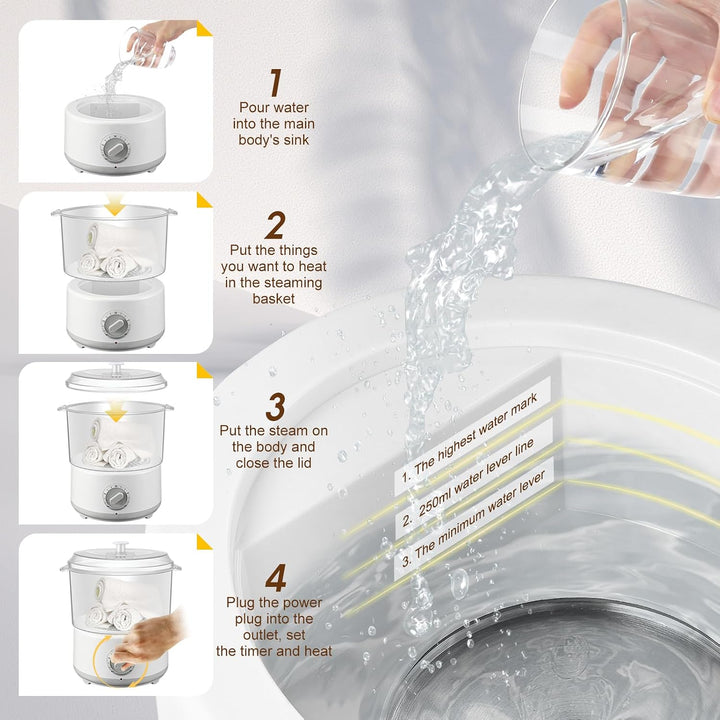 1
Pour water into the main body's sink

2
Put the things you want to heat in the steaming basket

3
Put the steam on the body and close the lid

4
Plug the power plug into the outlet, set the timer and heat

1. The highest water mark
2. 250ml water lever line
3. The minimum water lever