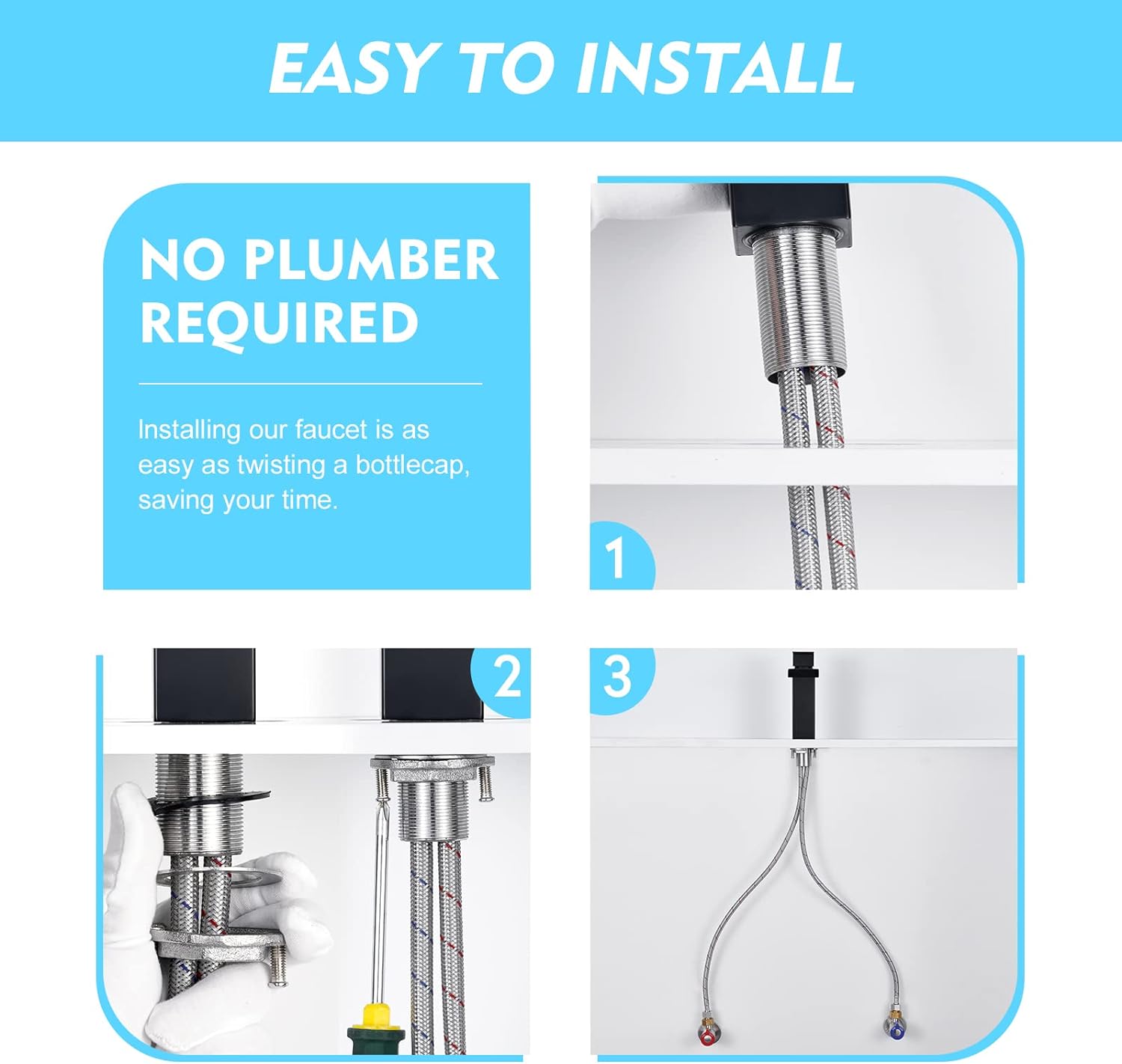 EASY TO INSTALL

NO PLUMBER REQUIRED

Installing our faucet is as easy as twisting a bottlecap, saving your time.

1

2

3