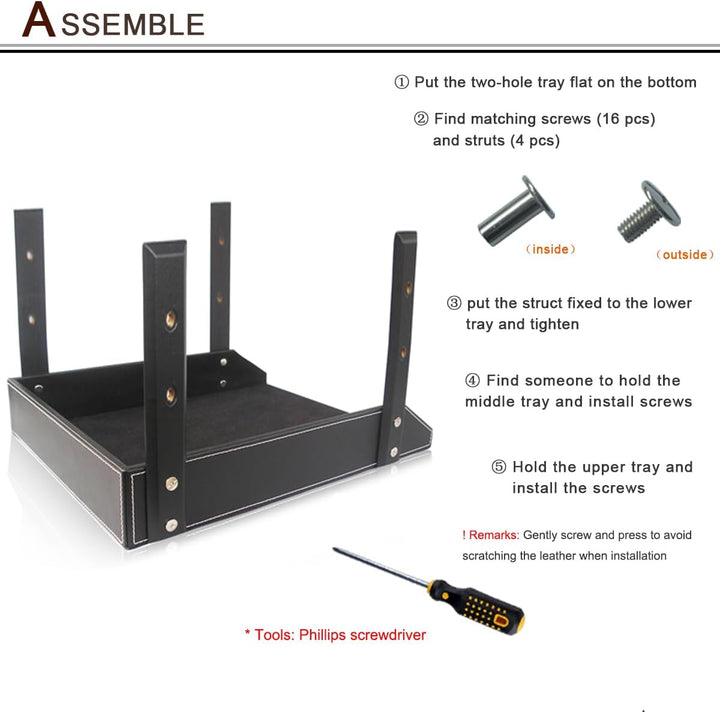 ASSEMBLE

① Put the two-hole tray flat on the bottom

② Find matching screws (16 pcs) and struts (4 pcs)

(inside)

(outside)

③ put the struct fixed to the lower tray and tighten

④ Find someone to hold the middle tray and install screws

⑤ Hold the upper tray and install the screws

! Remarks: Gently screw and press to avoid scratching the leather when installation

* Tools: Phillips screwdriver