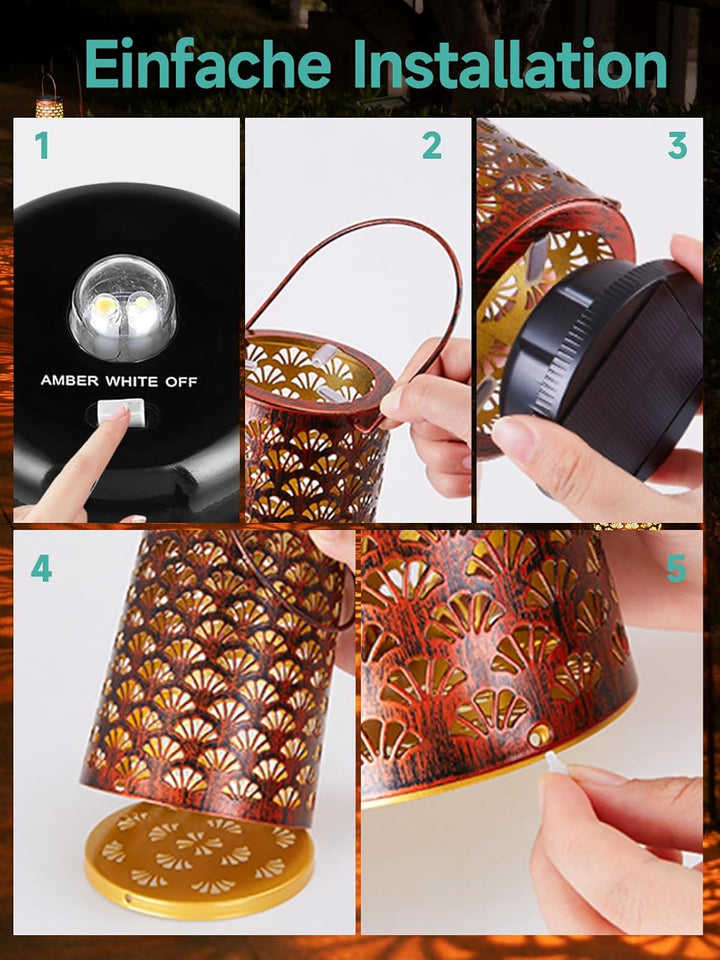 Einfache Installation

1

AMBER WHITE OFF

2

3

4

5