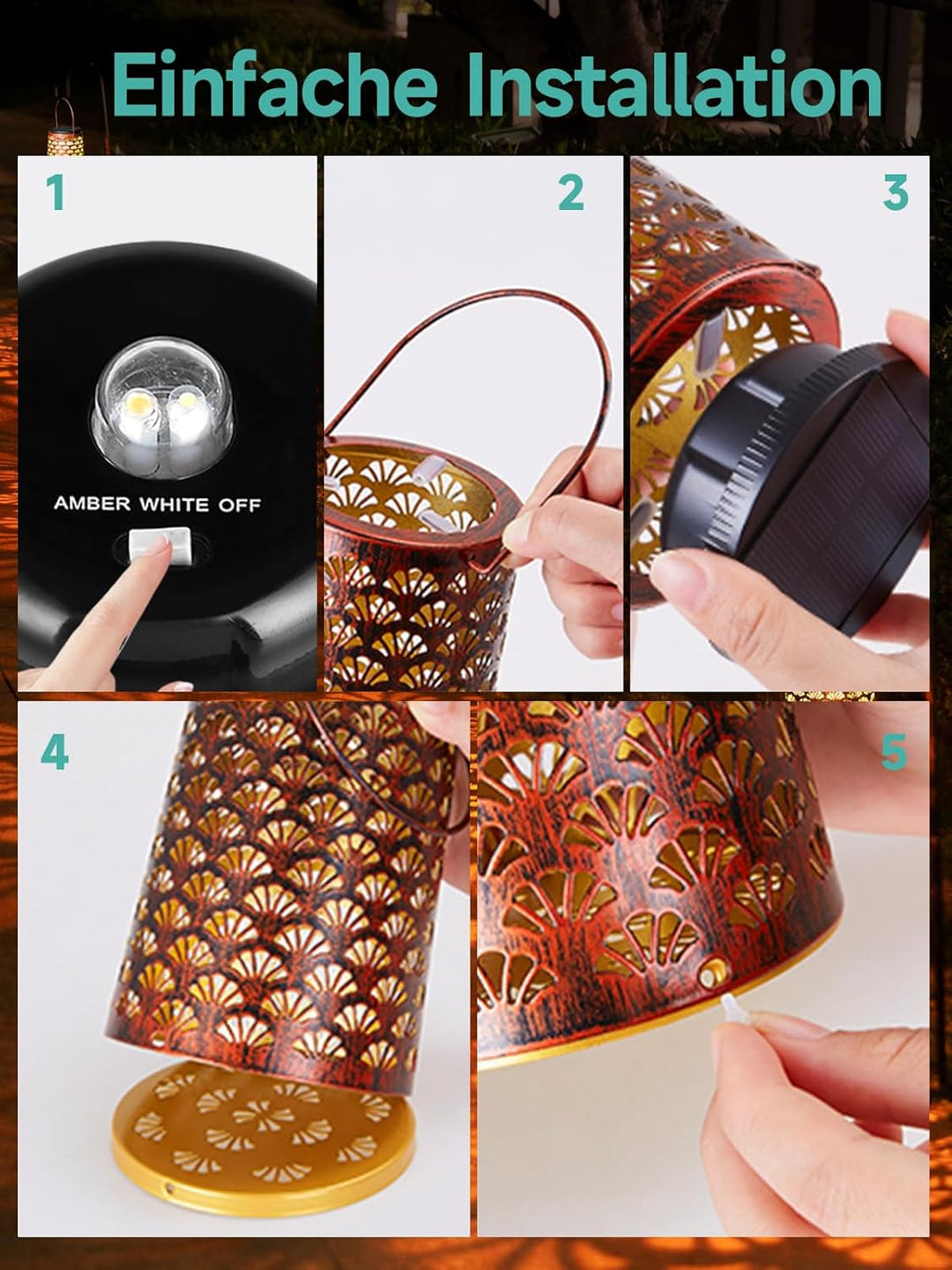 Einfache Installation

1

AMBER WHITE OFF

2

3

4

5