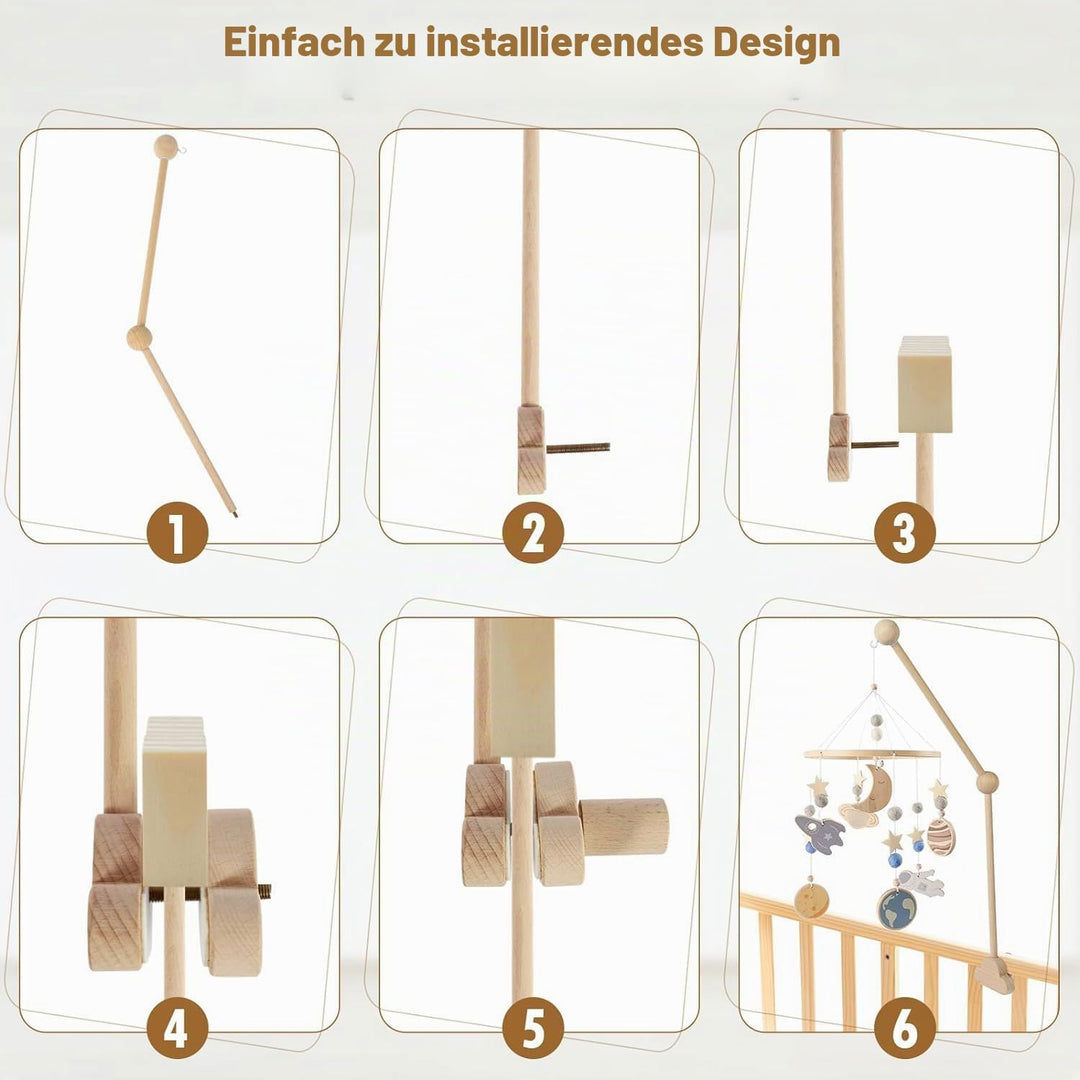 Einfach zu installierendes Design

1

2

3

4

5

6