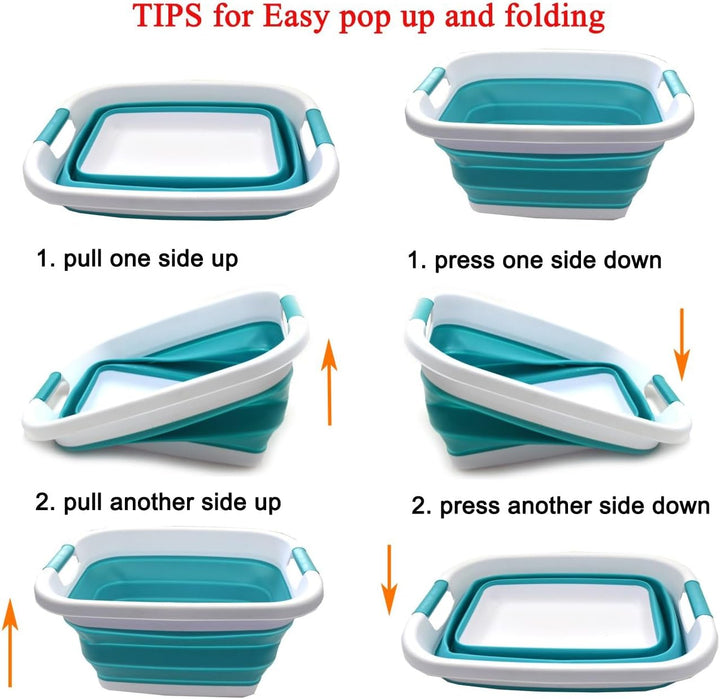 TIPS for Easy pop up and folding

1. pull one side up

2. pull another side up

1. press one side down

2. press another side down