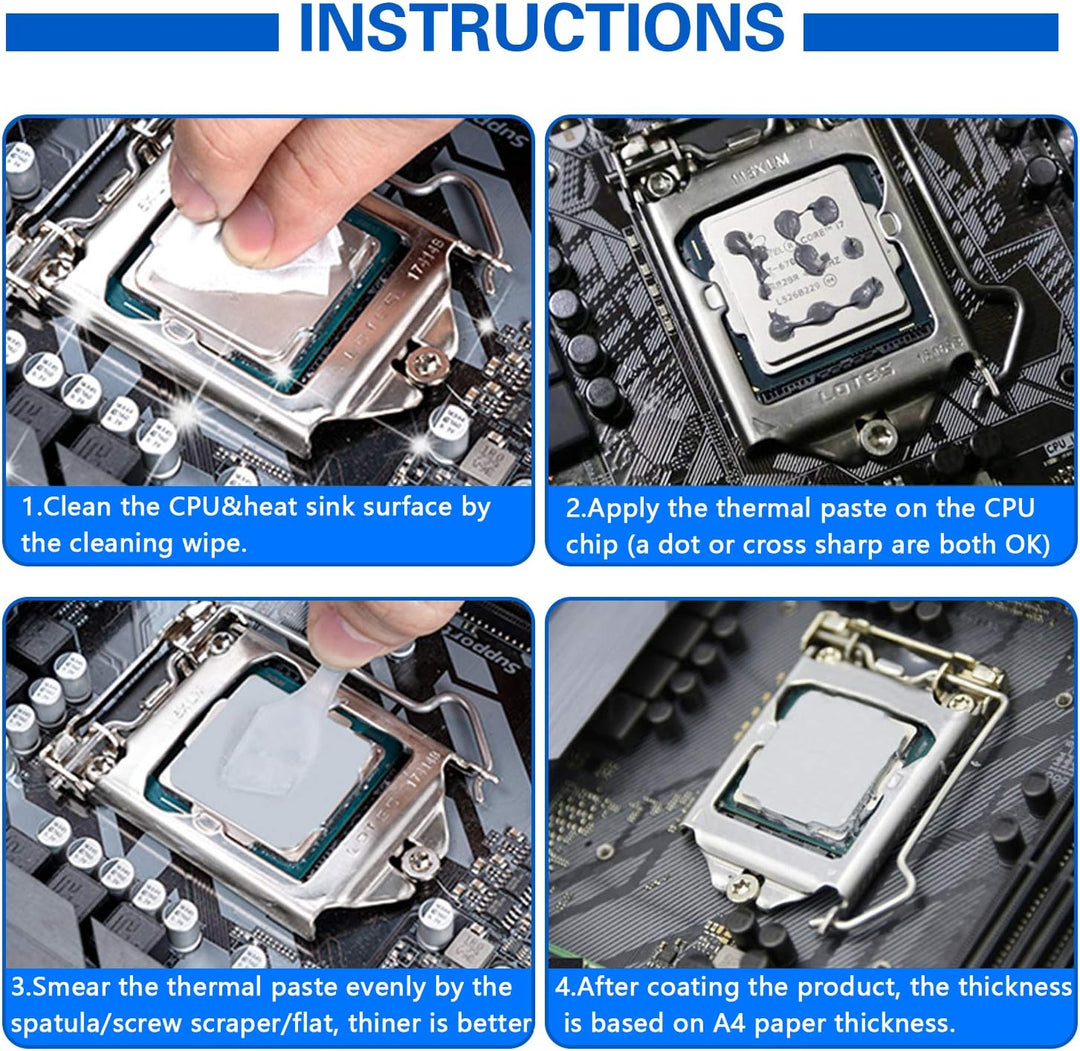 INSTRUCTIONS

1.Clean the CPU&heat sink surface by the cleaning wipe.

2.Apply the thermal paste on the CPU chip (a dot or cross sharp are both OK)

3.Smear the thermal paste evenly by the spatula/screw scraper/flat, thiner is better

4.After coating the product, the thickness is based on A4 paper thickness.