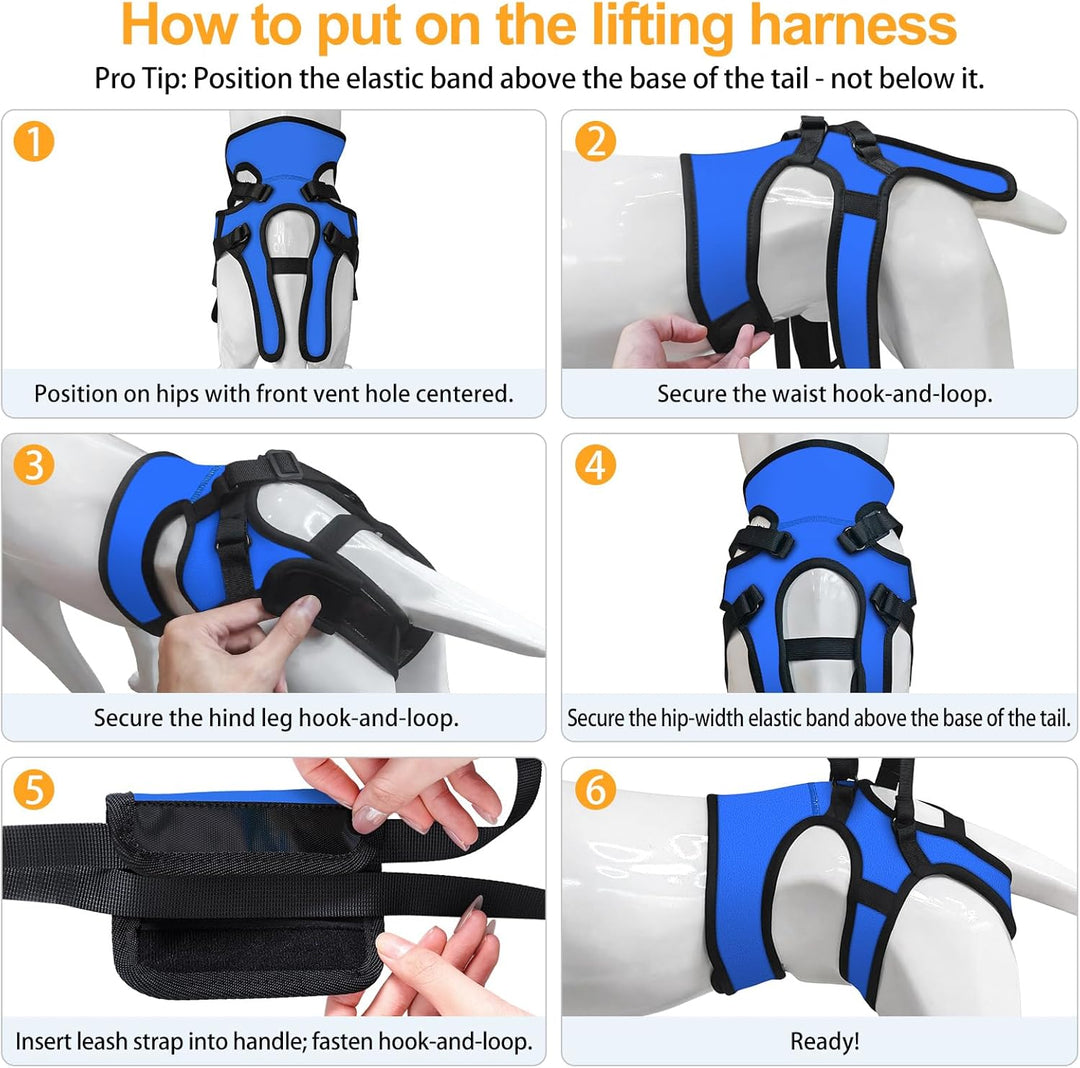 How to put on the lifting harness

Pro Tip: Position the elastic band above the base of the tail - not below it.

1

Position on hips with front vent hole centered.

2

Secure the waist hook-and-loop.

3

Secure the hind leg hook-and-loop.

4

Secure the hip-width elastic band above the base of the tail.

5

Insert leash strap into handle; fasten hook-and-loop.

6

Ready!