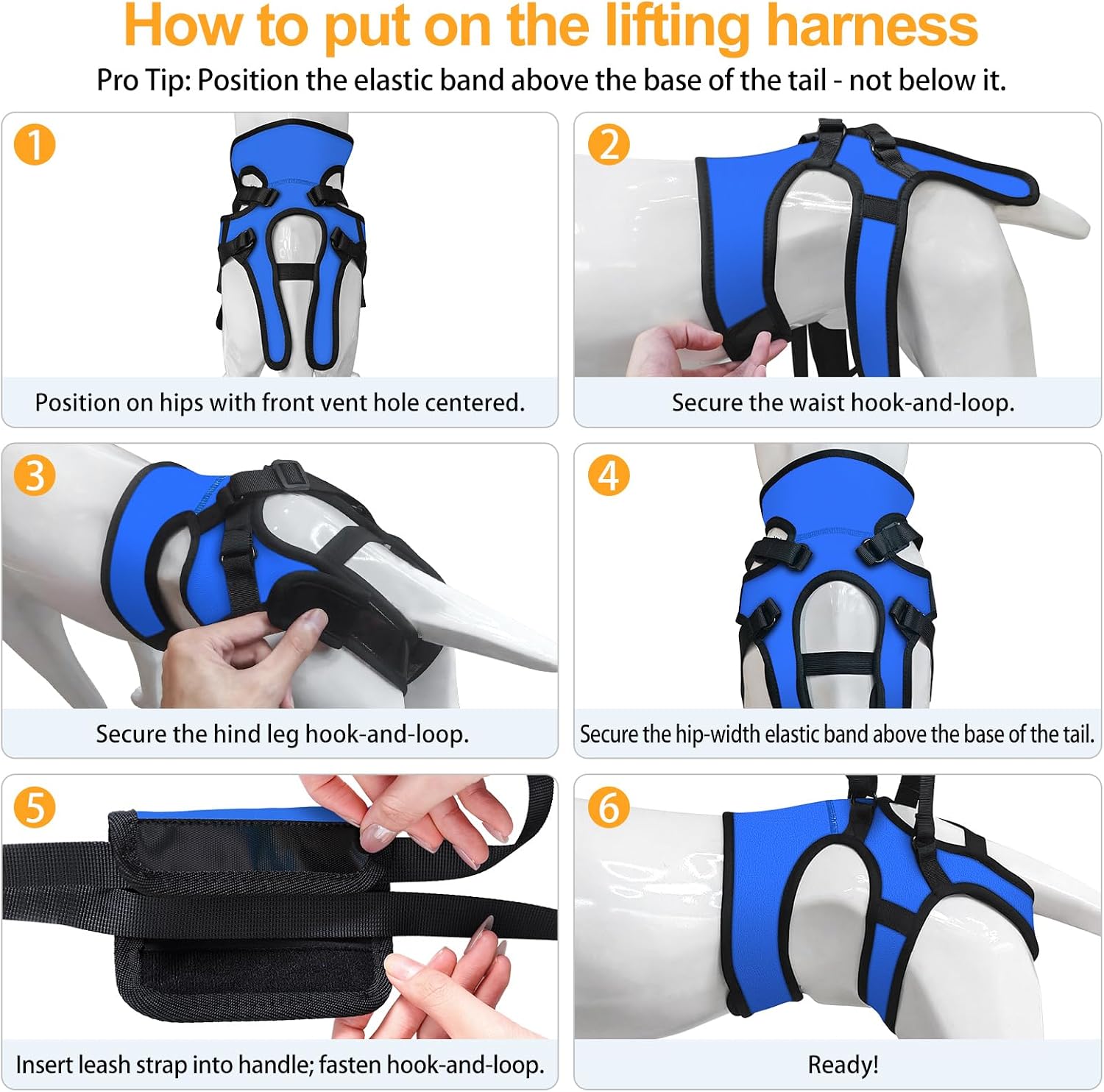 How to put on the lifting harness

Pro Tip: Position the elastic band above the base of the tail - not below it.

1

Position on hips with front vent hole centered.

2

Secure the waist hook-and-loop.

3

Secure the hind leg hook-and-loop.

4

Secure the hip-width elastic band above the base of the tail.

5

Insert leash strap into handle; fasten hook-and-loop.

6

Ready!