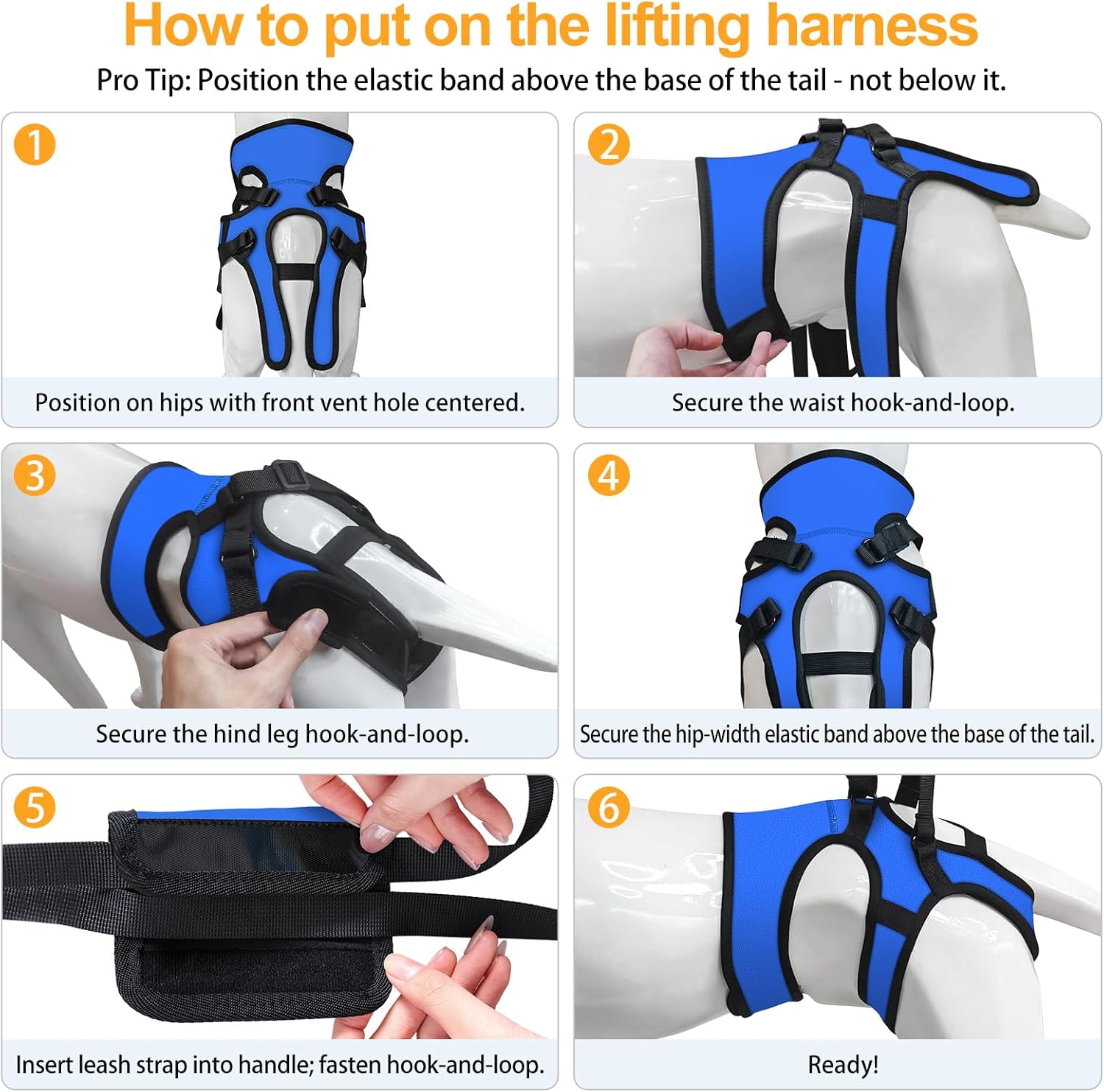 How to put on the lifting harness

Pro Tip: Position the elastic band above the base of the tail - not below it.

1

Position on hips with front vent hole centered.

2

Secure the waist hook-and-loop.

3

Secure the hind leg hook-and-loop.

4

Secure the hip-width elastic band above the base of the tail.

5

Insert leash strap into handle; fasten hook-and-loop.

6

Ready!