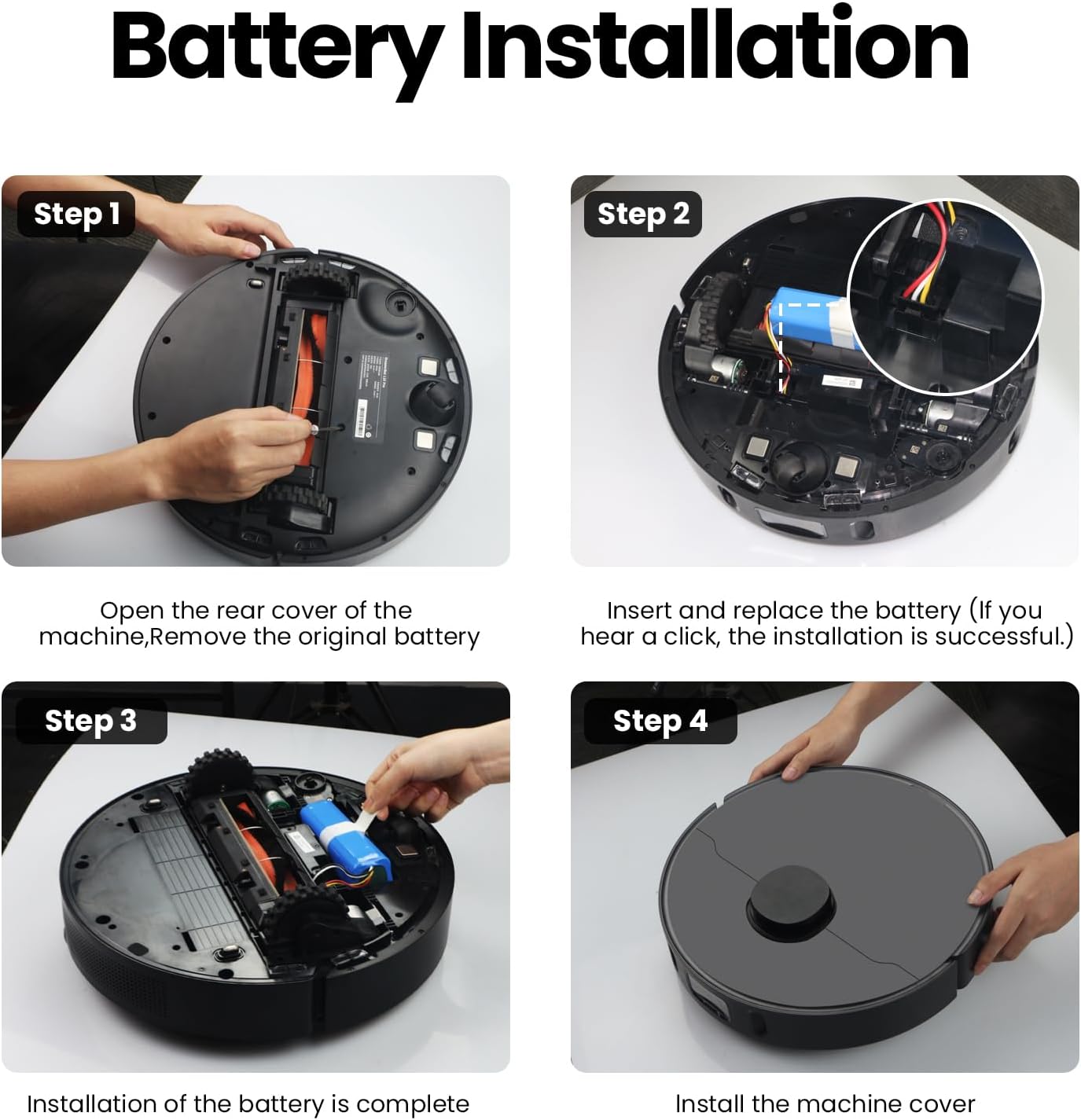 Battery Installation

Step 1

Open the rear cover of the machine,Remove the original battery

Step 2

Insert and replace the battery (If you hear a click, the installation is successful.)

Step 3

Installation of the battery is complete

Step 4

Install the machine cover