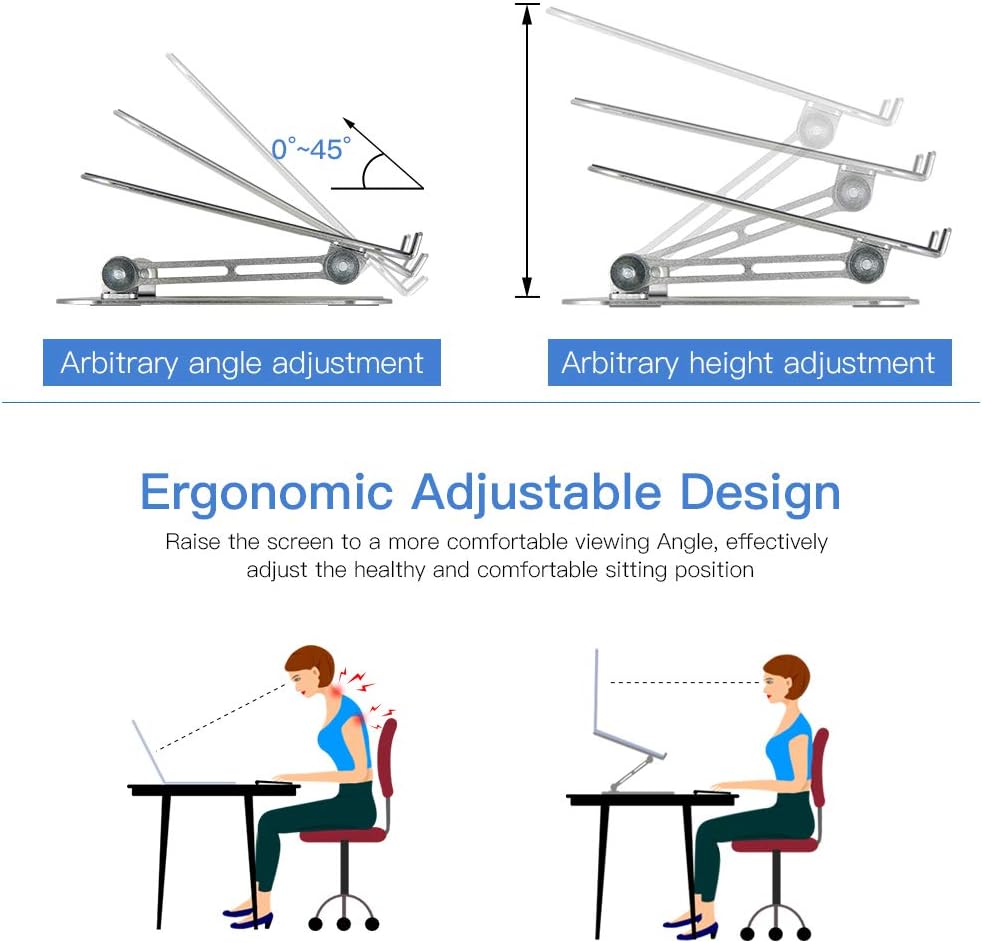 0°~45°

Arbitrary angle adjustment

Arbitrary height adjustment

Ergonomic Adjustable Design

Raise the screen to a more comfortable viewing Angle, effectively adjust the healthy and comfortable sitting position