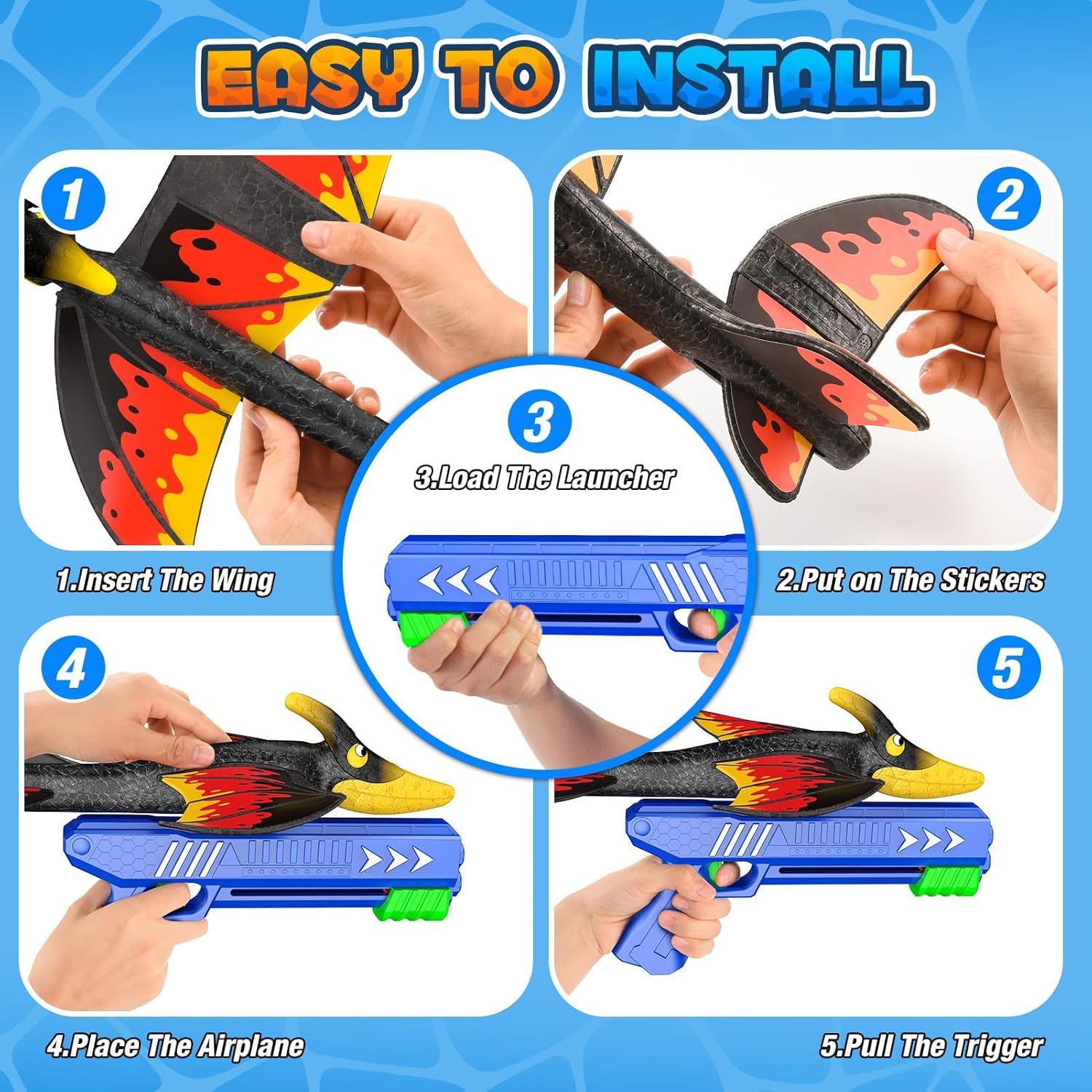 EASY TO INSTALL

1

1.Insert The Wing

2

2.Put on The Stickers

3

3.Load The Launcher

4

4.Place The Airplane

5

5.Pull The Trigger