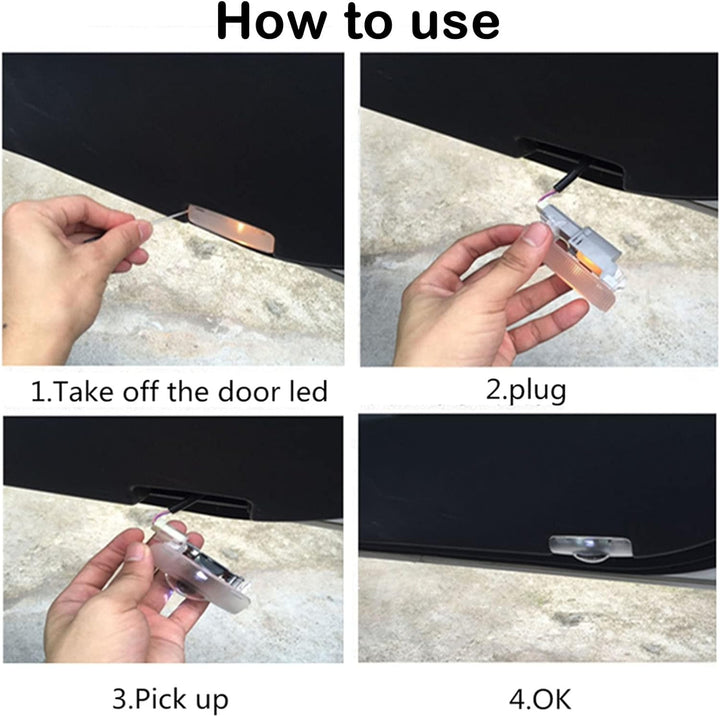 How to use

1.Take off the door led

2.plug

3.Pick up

4.OK