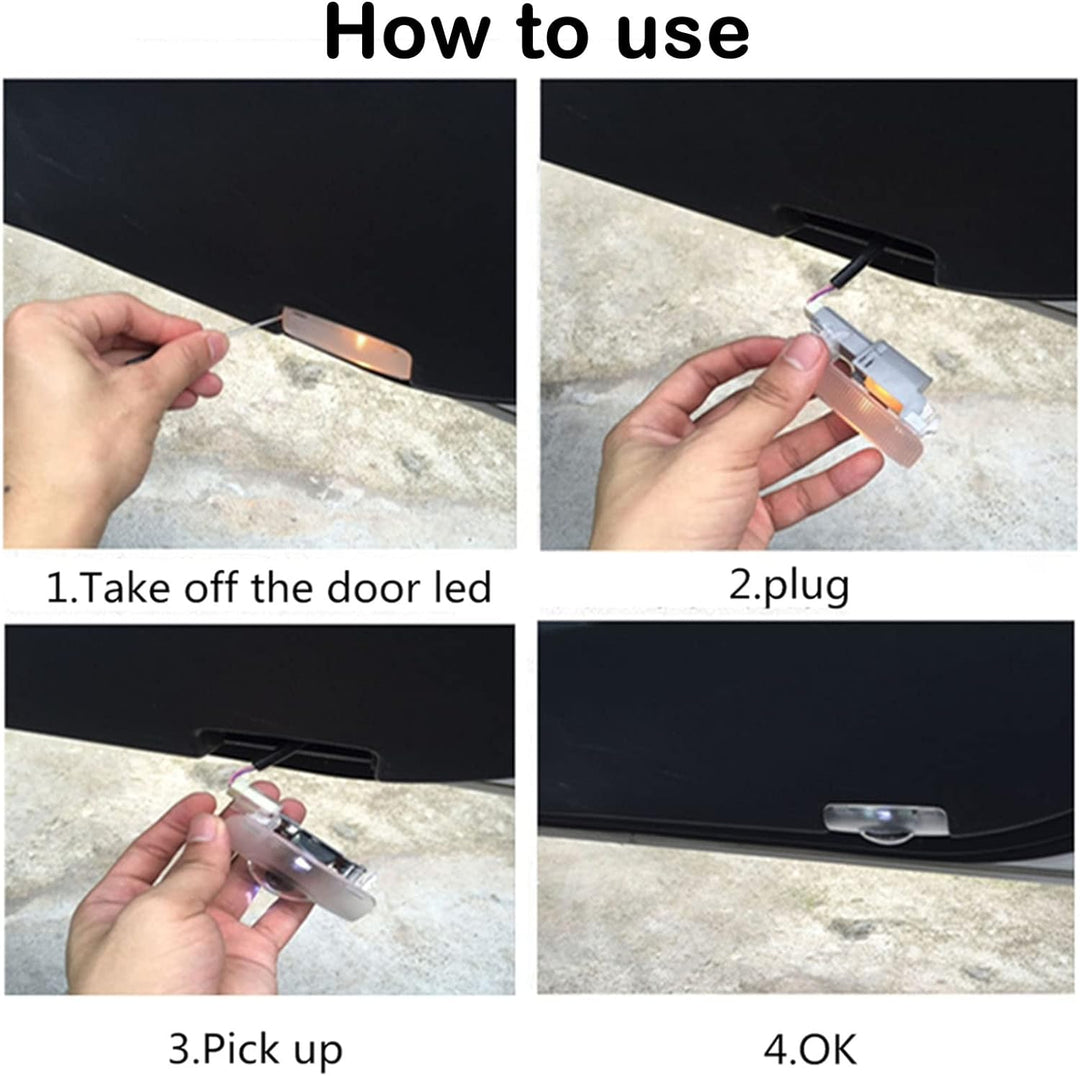 How to use

1.Take off the door led

2.plug

3.Pick up

4.OK