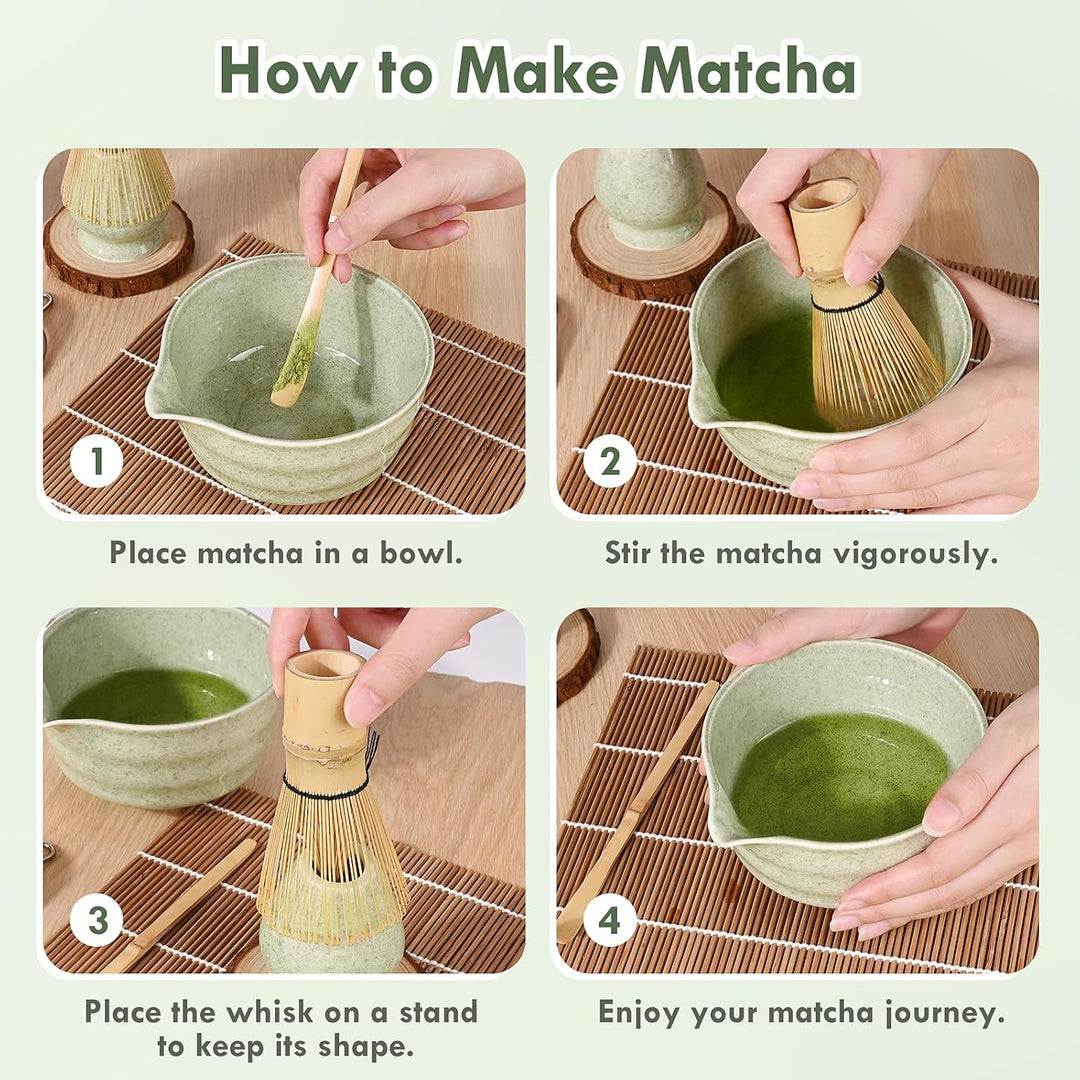 How to Make Matcha

1

Place matcha in a bowl.

2

Stir the matcha vigorously.

3

Place the whisk on a stand to keep its shape.

4

Enjoy your matcha journey.