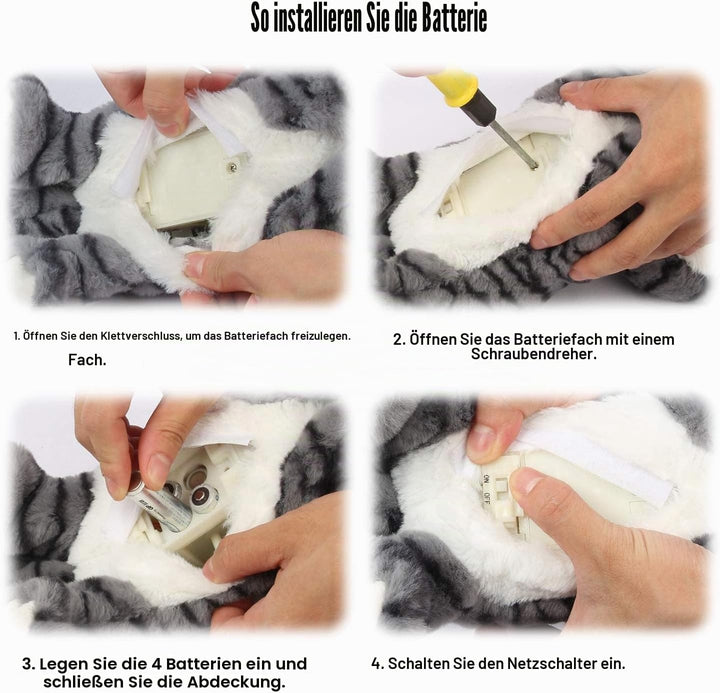 So installieren Sie die Batterie

1. Öffnen Sie den Klettverschluss, um das Batteriefach freizulegen.

Fach.

2. Öffnen Sie das Batteriefach mit einem Schraubendreher.

ON
OFF

3. Legen Sie die 4 Batterien ein und schließen Sie die Abdeckung.

4. Schalten Sie den Netzschalter ein.