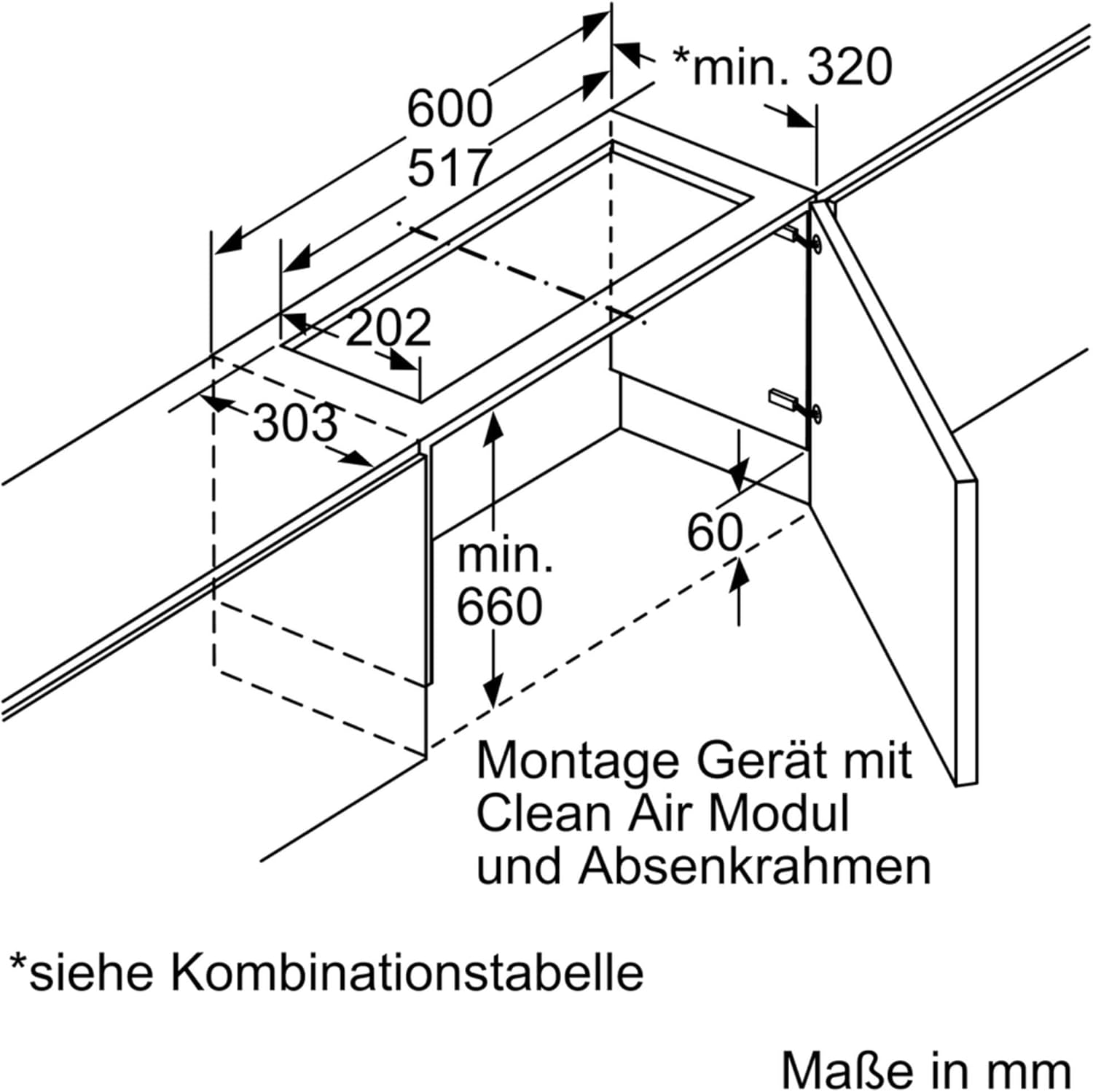 *min. 320
600
517
202
303
min.
660
60

Montage Gerät mit Clean Air Modul und Absenkrahmen

*siehe Kombinationstabelle

Maße in mm