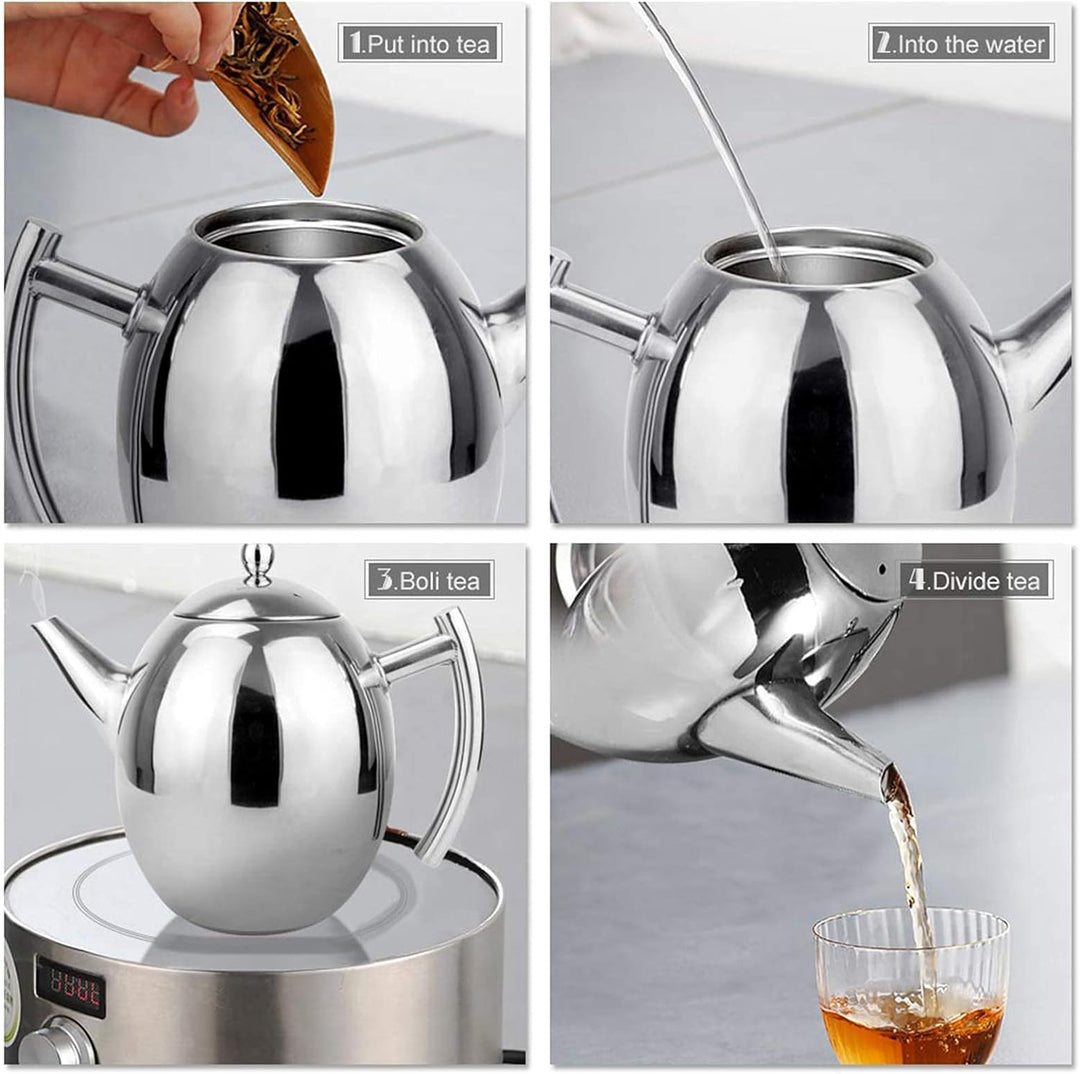 1.Put into tea

2.Into the water

3.Boli tea

4.Divide tea