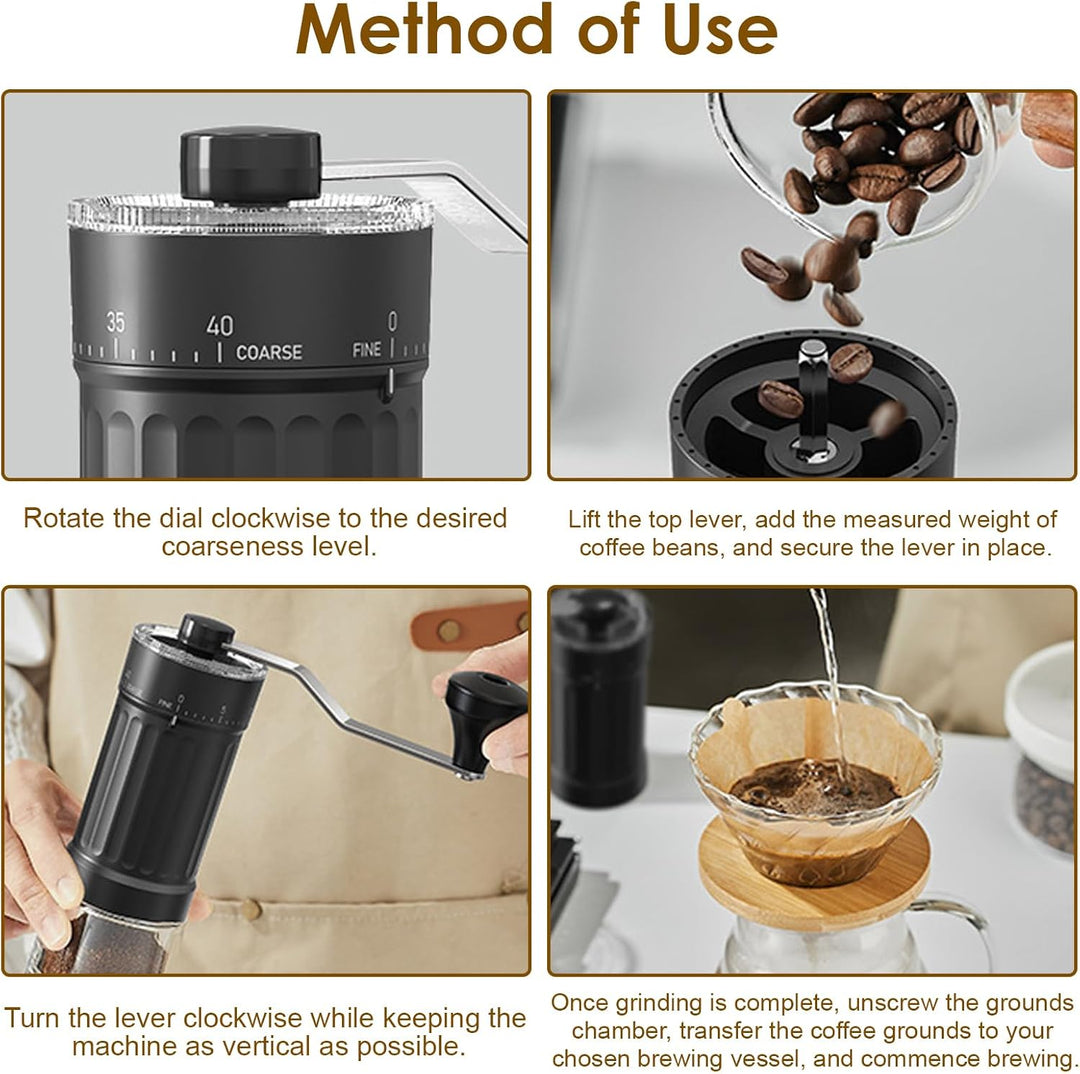 Method of Use

35 40 COARSE FINE 0

Rotate the dial clockwise to the desired coarseness level.

Lift the top lever, add the measured weight of coffee beans, and secure the lever in place.

FINE 0 5

Turn the lever clockwise while keeping the machine as vertical as possible.

Once grinding is complete, unscrew the grounds chamber, transfer the coffee grounds to your chosen brewing vessel, and commence brewing.