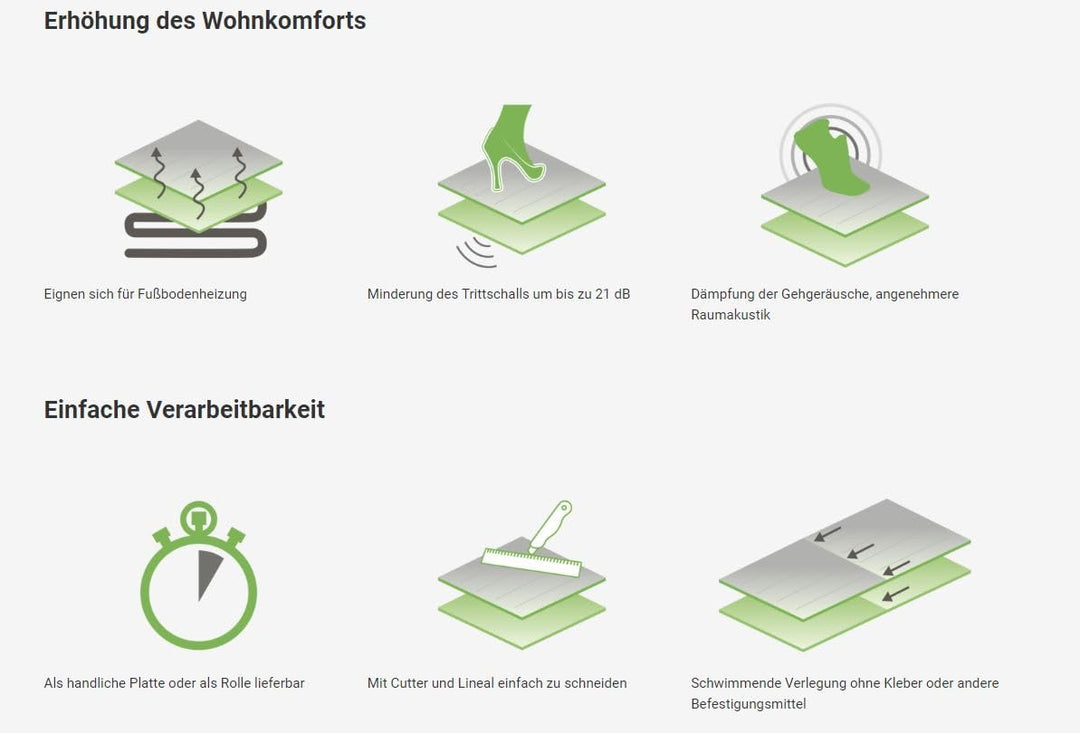 Erhöhung des Wohnkomforts

Eignen sich für Fußbodenheizung

Minderung des Trittschalls um bis zu 21 dB

Dämpfung der Gehgeräusche, angenehmere Raumakustik

Einfache Verarbeitbarkeit

Als handliche Platte oder als Rolle lieferbar

Mit Cutter und Lineal einfach zu schneiden

Schwimmende Verlegung ohne Kleber oder andere Befestigungsmittel