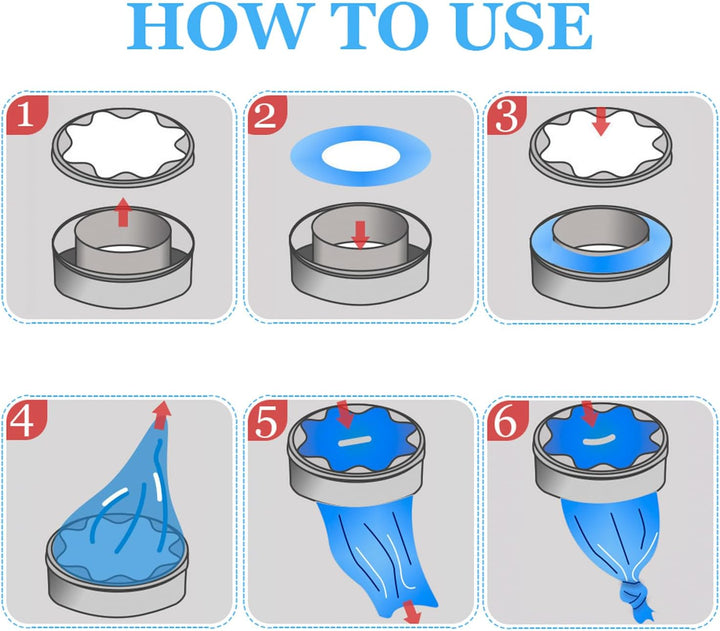 HOW TO USE

1

2

3

4

5

6