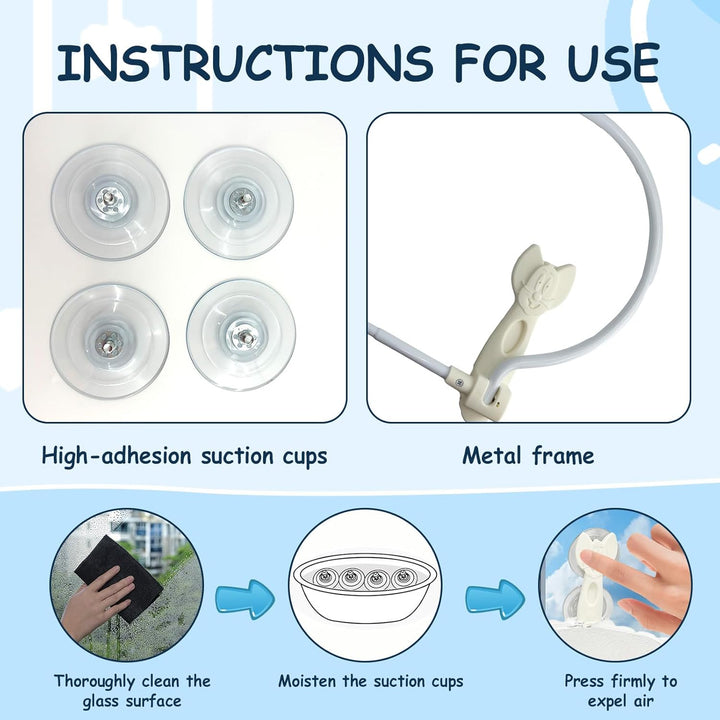 INSTRUCTIONS FOR USE

High-adhesion suction cups

Metal frame

Thoroughly clean the glass surface

Moisten the suction cups

Press firmly to expel air