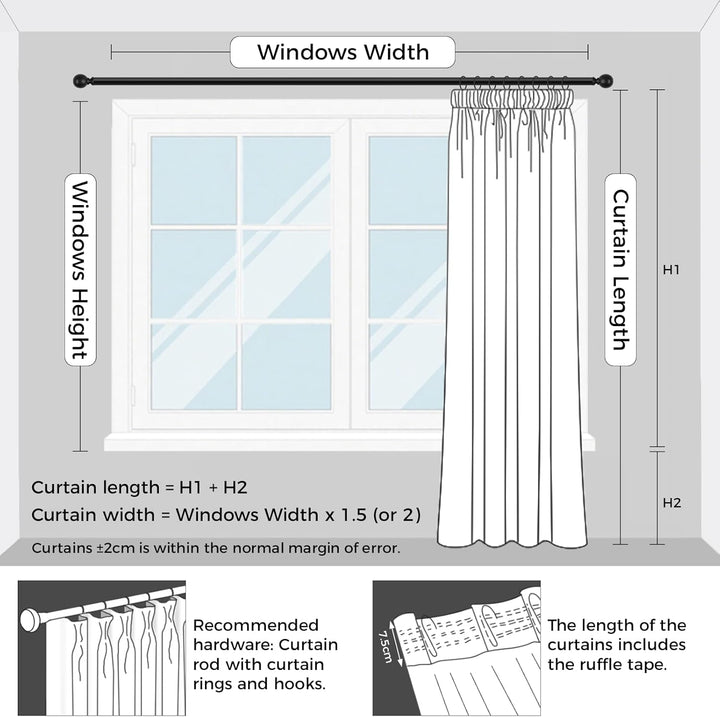 Windows Width

Windows Height

Curtain Length

H1

H2

Curtain length = H1 + H2

Curtain width = Windows Width x 1.5 (or 2)

Curtains ±2cm is within the normal margin of error.

Recommended hardware: Curtain rod with curtain rings and hooks.

7.5cm

The length of the curtains includes the ruffle tape.