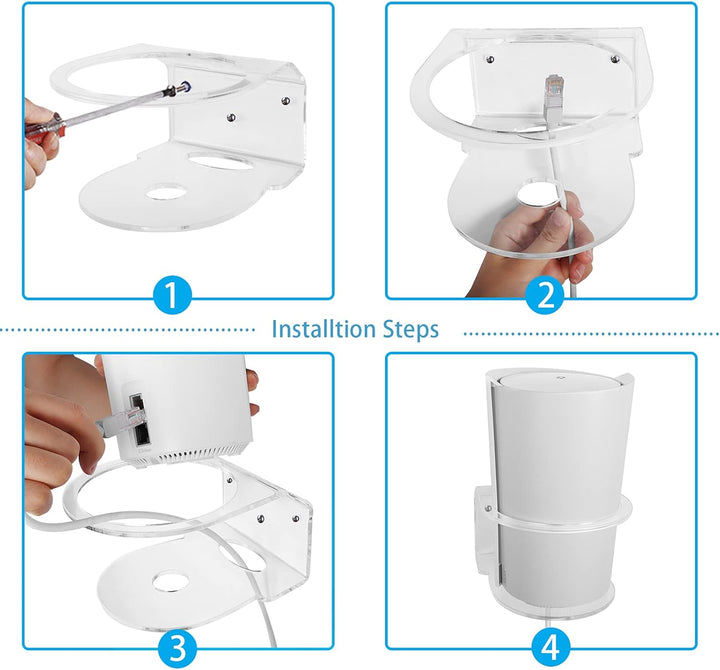 1

2

Installtion Steps

3

4