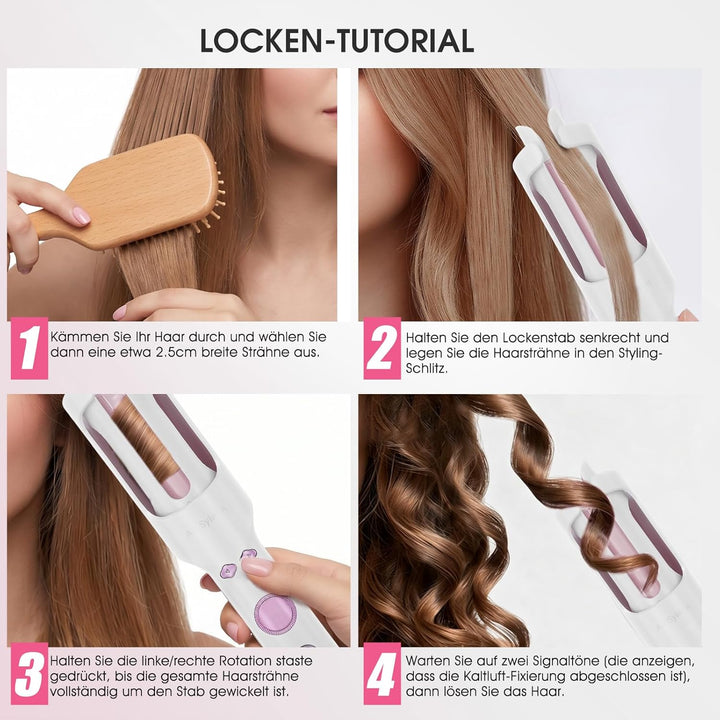 LOCKEN-TUTORIAL

1 Kämmen Sie Ihr Haar durch und wählen Sie dann eine etwa 2.5cm breite Strähne aus.

2 Halten Sie den Lockenstab senkrecht und legen Sie die Haarsträhne in den Styling-Schlitz.

3 Halten Sie die linke/rechte Rotation staste gedrückt, bis die gesamte Haarsträhne vollständig um den Stab gewickelt ist.

4 Warten Sie auf zwei Signaltöne (die anzeigen, dass die Kaltluft-Fixierung abgeschlossen ist), dann lösen Sie das Haar.