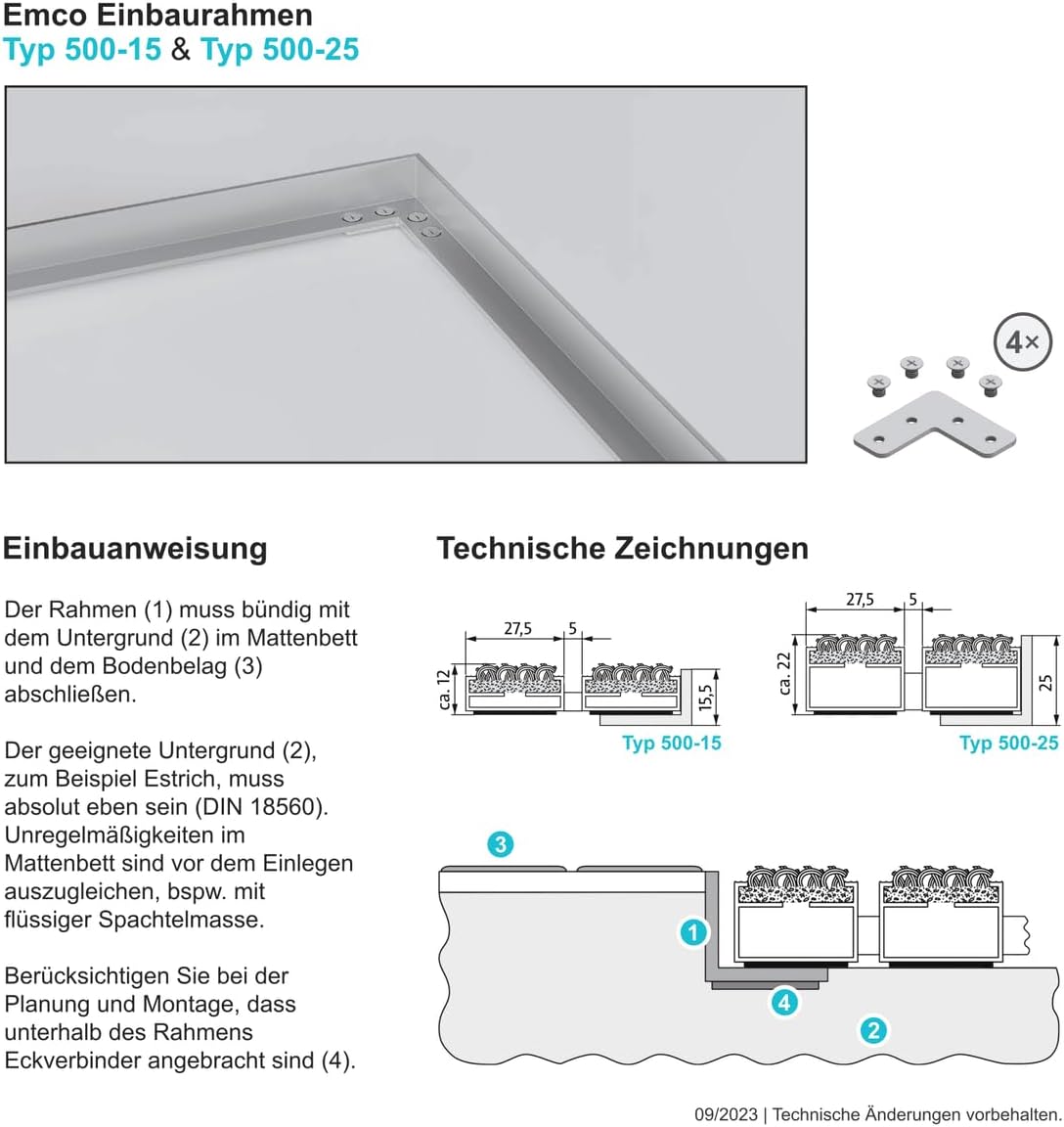 Emco Einbaurahmen
Typ 500-15 & Typ 500-25

4×

Einbauanweisung

Der Rahmen (1) muss bündig mit dem Untergrund (2) im Mattenbett und dem Bodenbelag (3) abschließen.

Der geeignete Untergrund (2), zum Beispiel Estrich, muss absolut eben sein (DIN 18560). Unregelmäßigkeiten im Mattenbett sind vor dem Einlegen auszugleichen, bspw. mit flüssiger Spachtelmasse.

Berücksichtigen Sie bei der Planung und Montage, dass unterhalb des Rahmens Eckverbinder angebracht sind (4).

Technische Zeichnungen

27,5
5
ca. 12
15,5
Typ 500-15

27,5
5
ca. 22
25
Typ 500-25

3
1
4
2

09/2023 | Technische Änderungen vorbehalten.