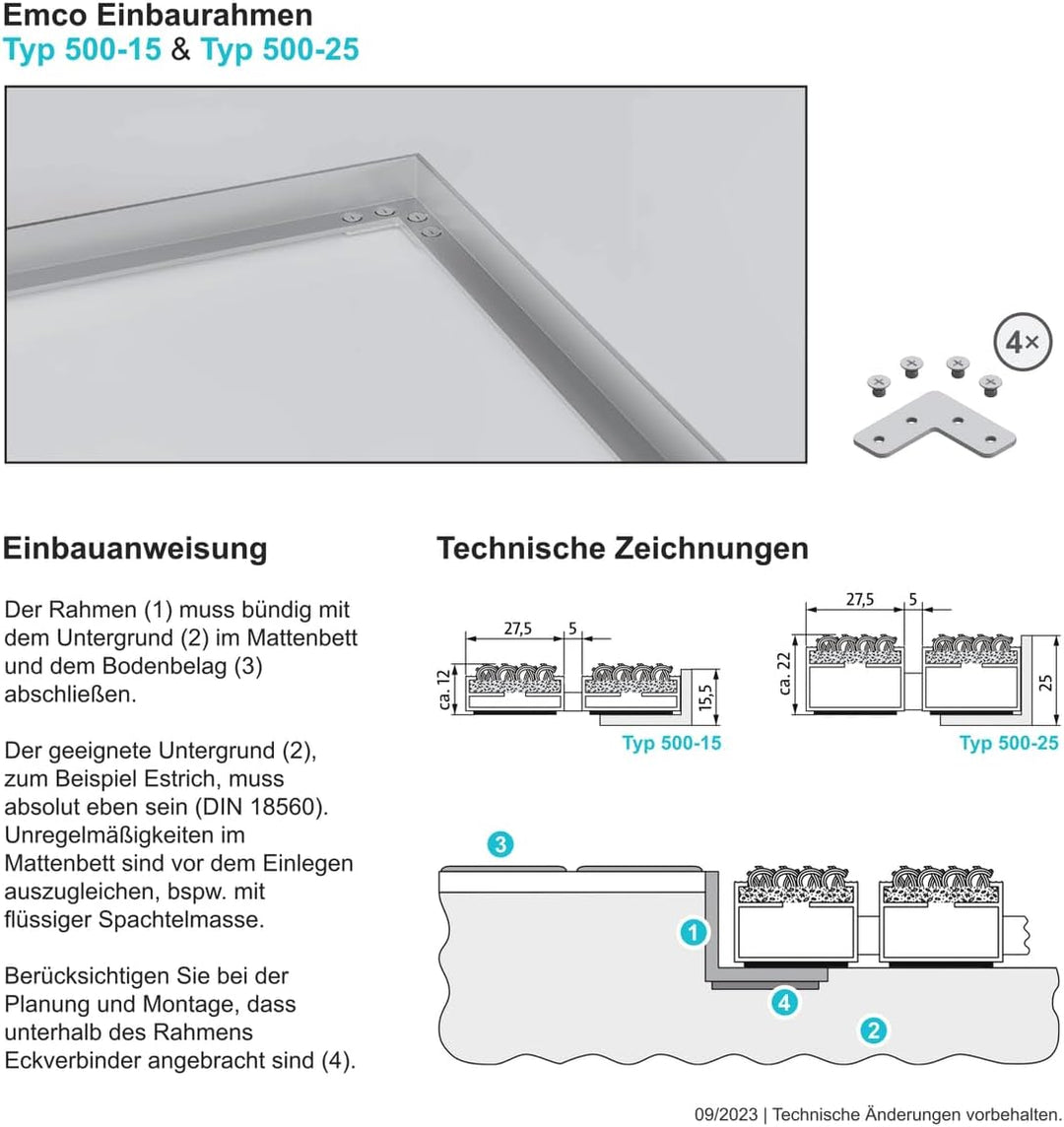 Emco Einbaurahmen
Typ 500-15 & Typ 500-25

4×

Einbauanweisung

Der Rahmen (1) muss bündig mit dem Untergrund (2) im Mattenbett und dem Bodenbelag (3) abschließen.

Der geeignete Untergrund (2), zum Beispiel Estrich, muss absolut eben sein (DIN 18560). Unregelmäßigkeiten im Mattenbett sind vor dem Einlegen auszugleichen, bspw. mit flüssiger Spachtelmasse.

Berücksichtigen Sie bei der Planung und Montage, dass unterhalb des Rahmens Eckverbinder angebracht sind (4).

Technische Zeichnungen

27,5
5
ca. 12
15,5
Typ 500-15

27,5
5
ca. 22
25
Typ 500-25

3
1
4
2

09/2023 | Technische Änderungen vorbehalten.