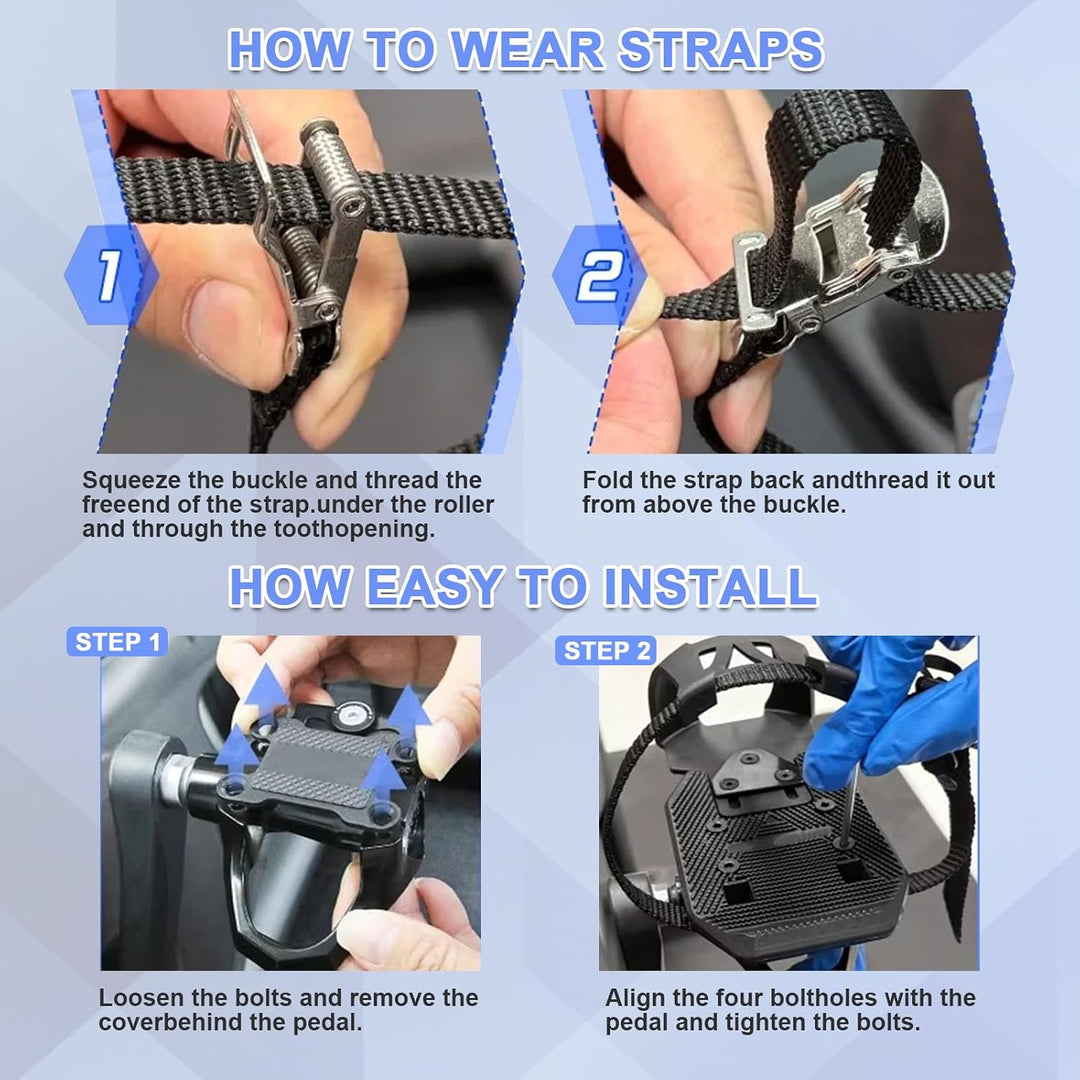 HOW TO WEAR STRAPS

1

Squeeze the buckle and thread the freeend of the strap.under the roller and through the toothopening.

2

Fold the strap back andthread it out from above the buckle.

HOW EASY TO INSTALL

STEP 1

Loosen the bolts and remove the coverbehind the pedal.

STEP 2

Align the four boltholes with the pedal and tighten the bolts.