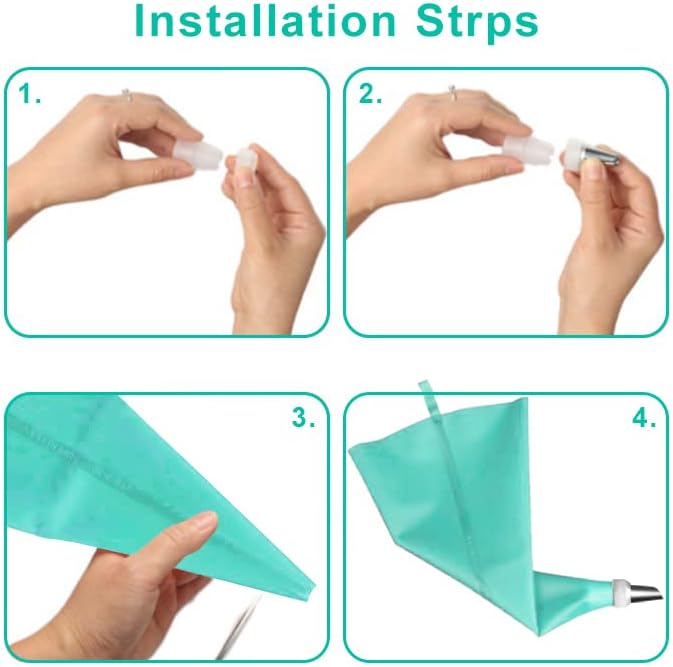 Installation Strps

1.

2.

3.

4.