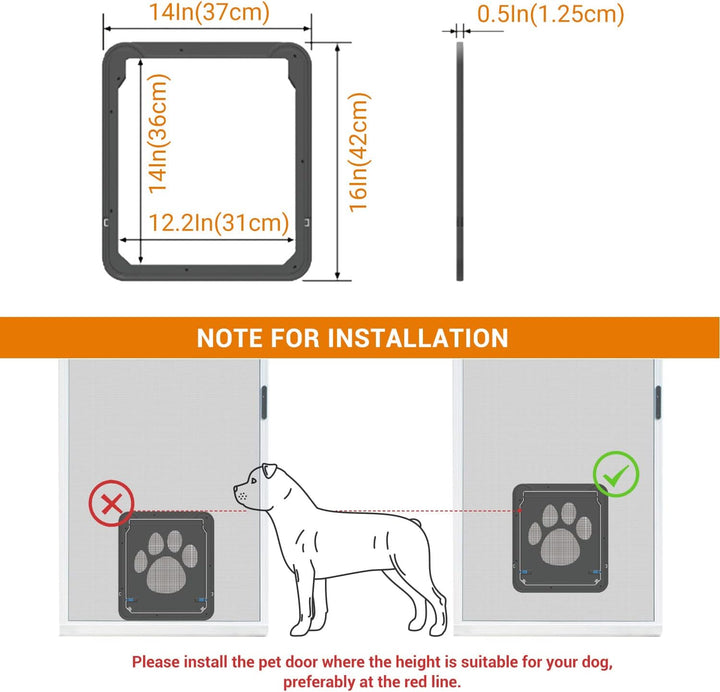 14In(37cm)

0.5In(1.25cm)

14In(36cm)

16In(42cm)

12.2In(31cm)

NOTE FOR INSTALLATION

Please install the pet door where the height is suitable for your dog, preferably at the red line.