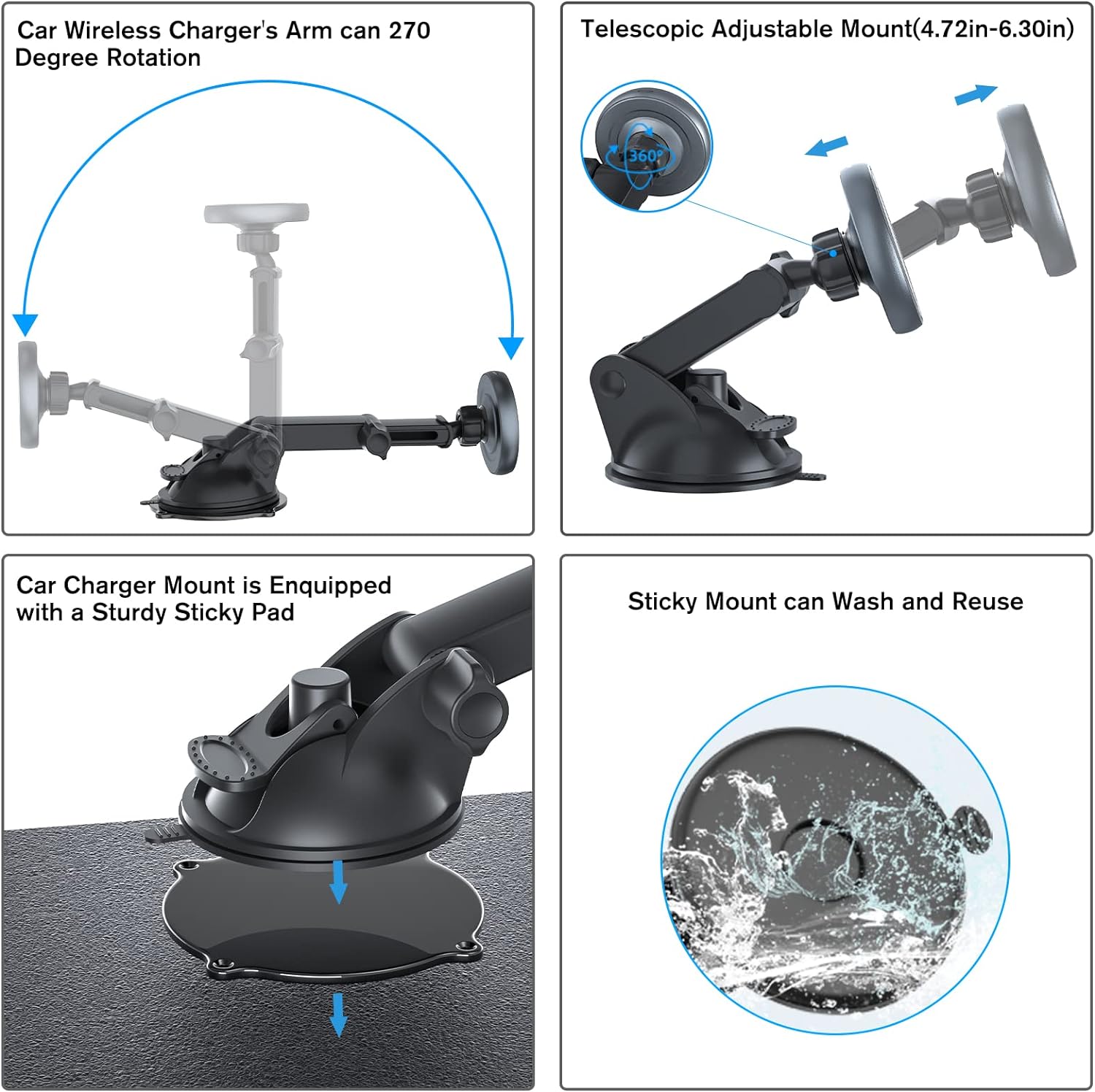 Car Wireless Charger's Arm can 270 Degree Rotation

Telescopic Adjustable Mount(4.72in-6.30in)

360°

Car Charger Mount is Enquipped with a Sturdy Sticky Pad

Sticky Mount can Wash and Reuse