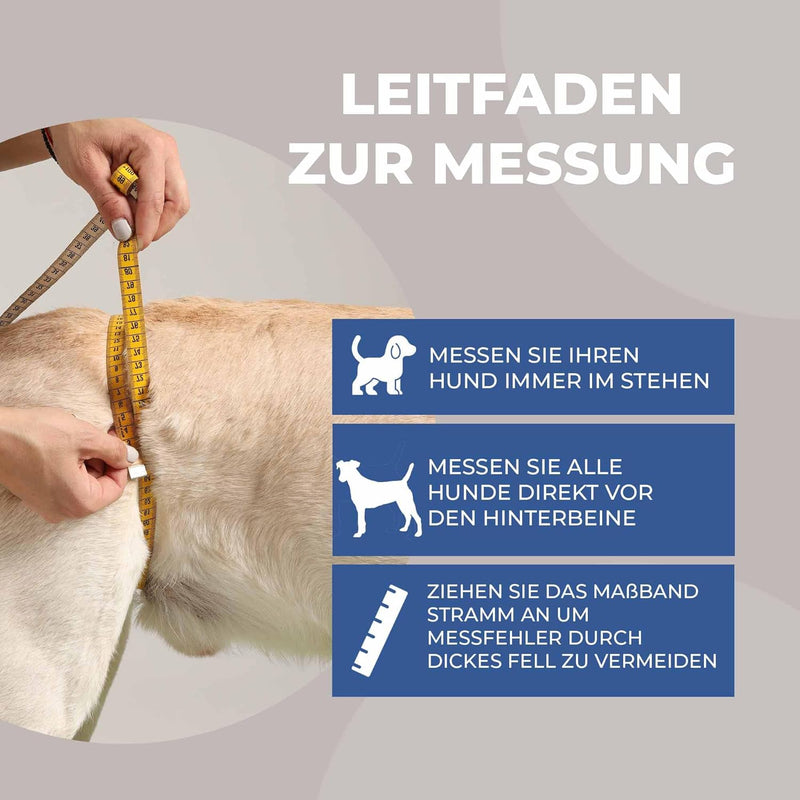 LEITFADEN ZUR MESSUNG

MESSEN SIE IHREN HUND IMMER IM STEHEN

MESSEN SIE ALLE HUNDE DIREKT VOR DEN HINTERBEINE

ZIEHEN SIE DAS MAßBAND STRAMM AN UM MESSFEHLER DURCH DICKES FELL ZU VERMEIDEN